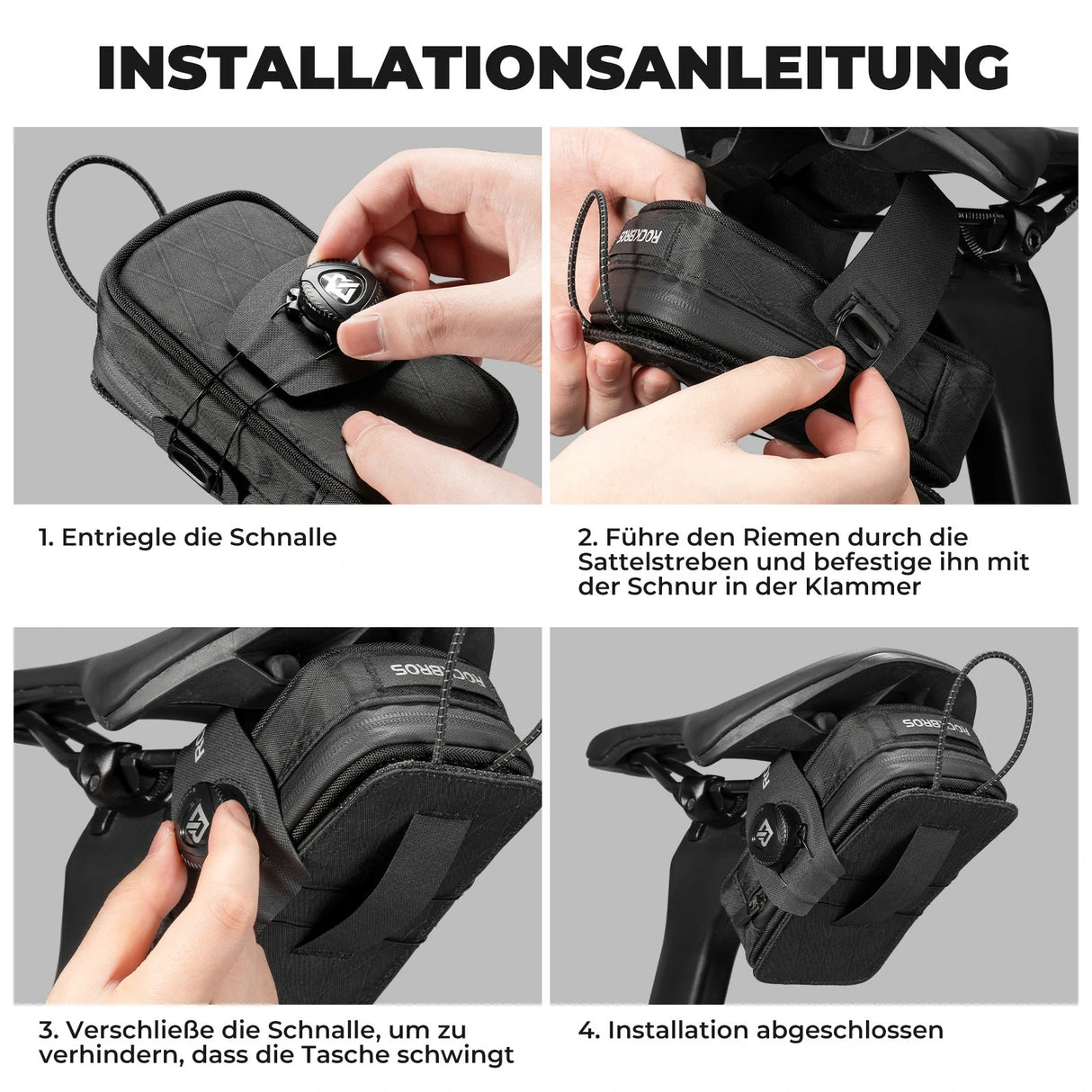 INSTALLATIONSANLEITUNG

ROCKBROS

1. Entriegle die Schnalle

2. Führe den Riemen durch die Sattelstreben und befestige ihn mit der Schnur in der Klammer

ROCKBROS

ROCKBROS

3. Verschließe die Schnalle, um zu verhindern, dass die Tasche schwingt

4. Installation abgeschlossen