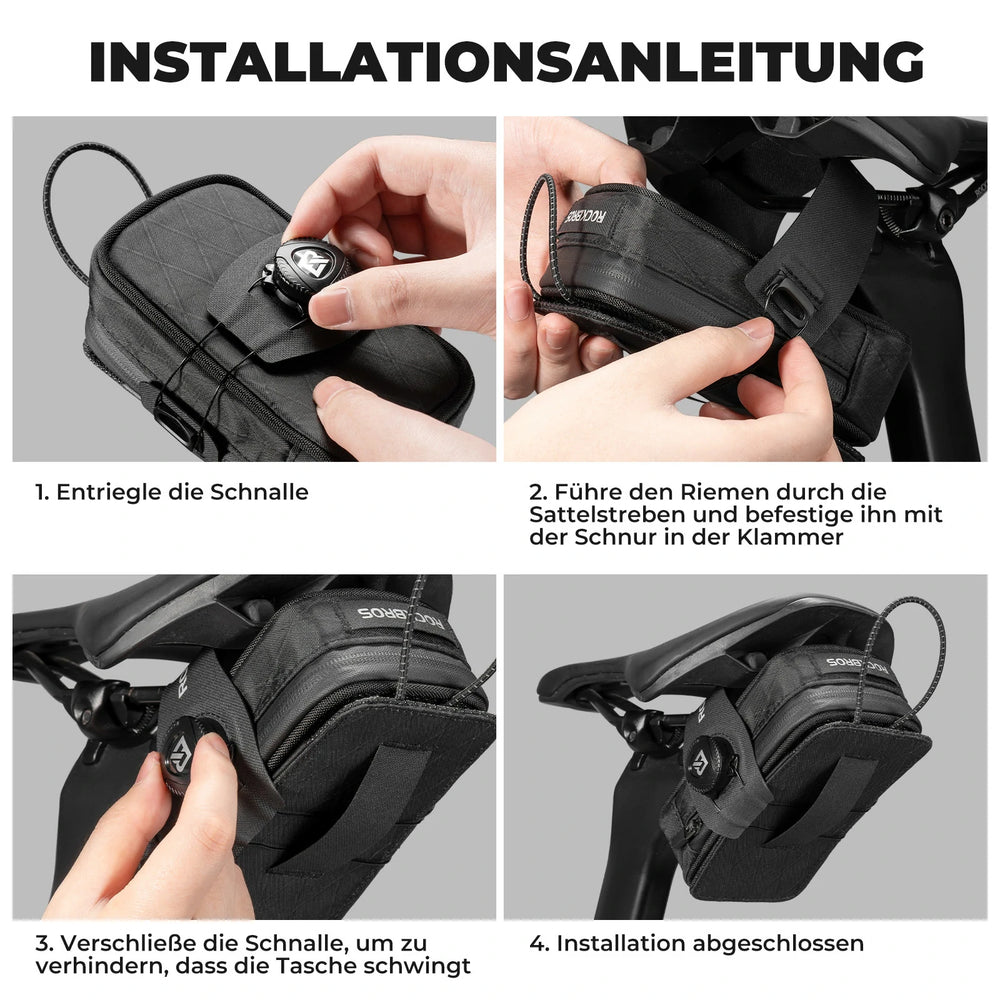 INSTALLATIONSANLEITUNG

ROCKBROS

1. Entriegle die Schnalle

2. Führe den Riemen durch die Sattelstreben und befestige ihn mit der Schnur in der Klammer

ROCKBROS

ROCKBROS

3. Verschließe die Schnalle, um zu verhindern, dass die Tasche schwingt

4. Installation abgeschlossen