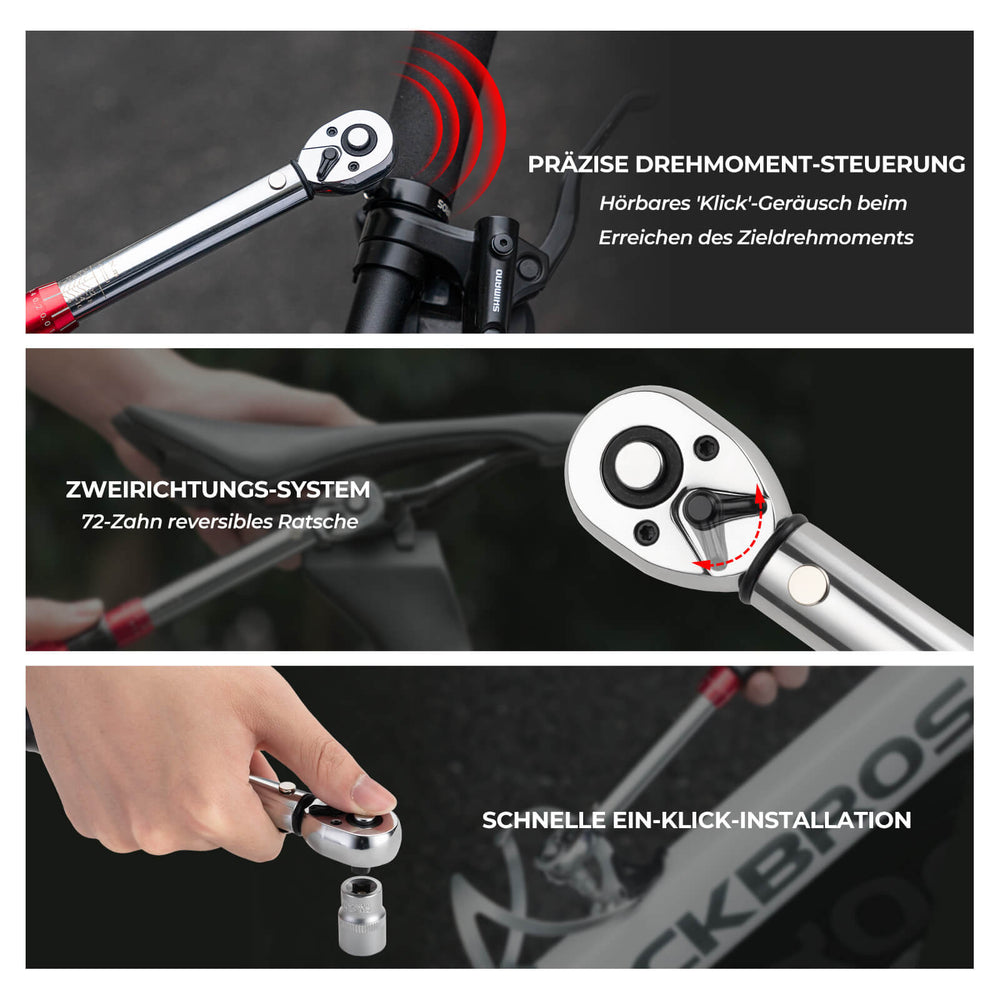 PRÄZISE DREHMOMENT-STEUERUNG
Hörbares 'Klick'-Geräusch beim Erreichen des Zieldrehmoments

SHIMANO

ZWEIRICHTUNGS-SYSTEM
72-Zahn reversibles Ratsche

SCHNELLE EIN-KLICK-INSTALLATION

CKBROS