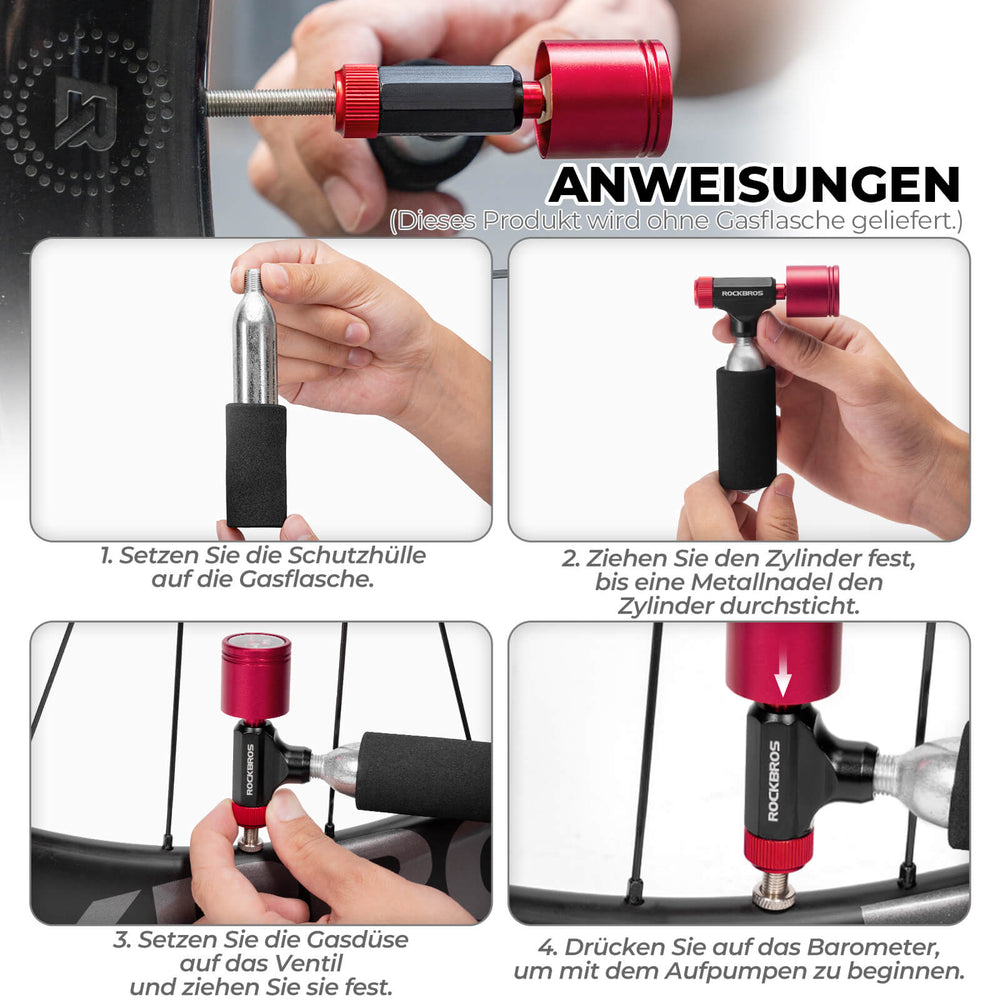 ANWEISUNGEN
(Dieses Produkt wird ohne Gasflasche geliefert.)

ROCKBROS

1. Setzen Sie die Schutzhülle auf die Gasflasche.

2. Ziehen Sie den Zylinder fest, bis eine Metallnadel den Zylinder durchsticht.

ROCKBROS

ROCKBROS

3. Setzen Sie die Gasdüse auf das Ventil und ziehen Sie sie fest.

4. Drücken Sie auf das Barometer, um mit dem Aufpumpen zu beginnen.