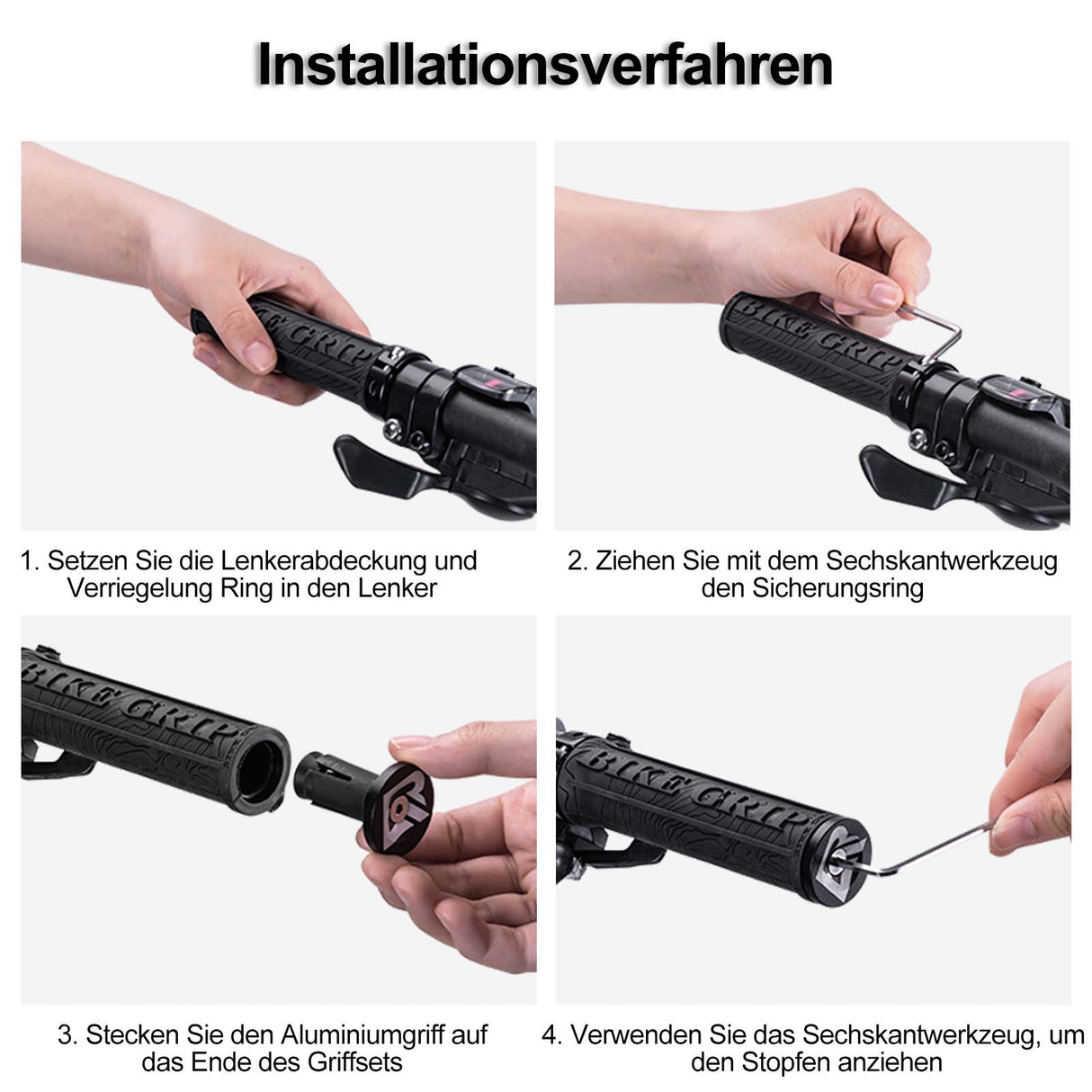 Installationsverfahren

BIKE GRIP

1. Setzen Sie die Lenkerabdeckung und Verriegelung Ring in den Lenker

BIKE GRIP

2. Ziehen Sie mit dem Sechskantwerkzeug den Sicherungsring

BIKE GRIP

3. Stecken Sie den Aluminiumgriff auf das Ende des Griffsets

BIKE GRIP

4. Verwenden Sie das Sechskantwerkzeug, um den Stopfen anziehen