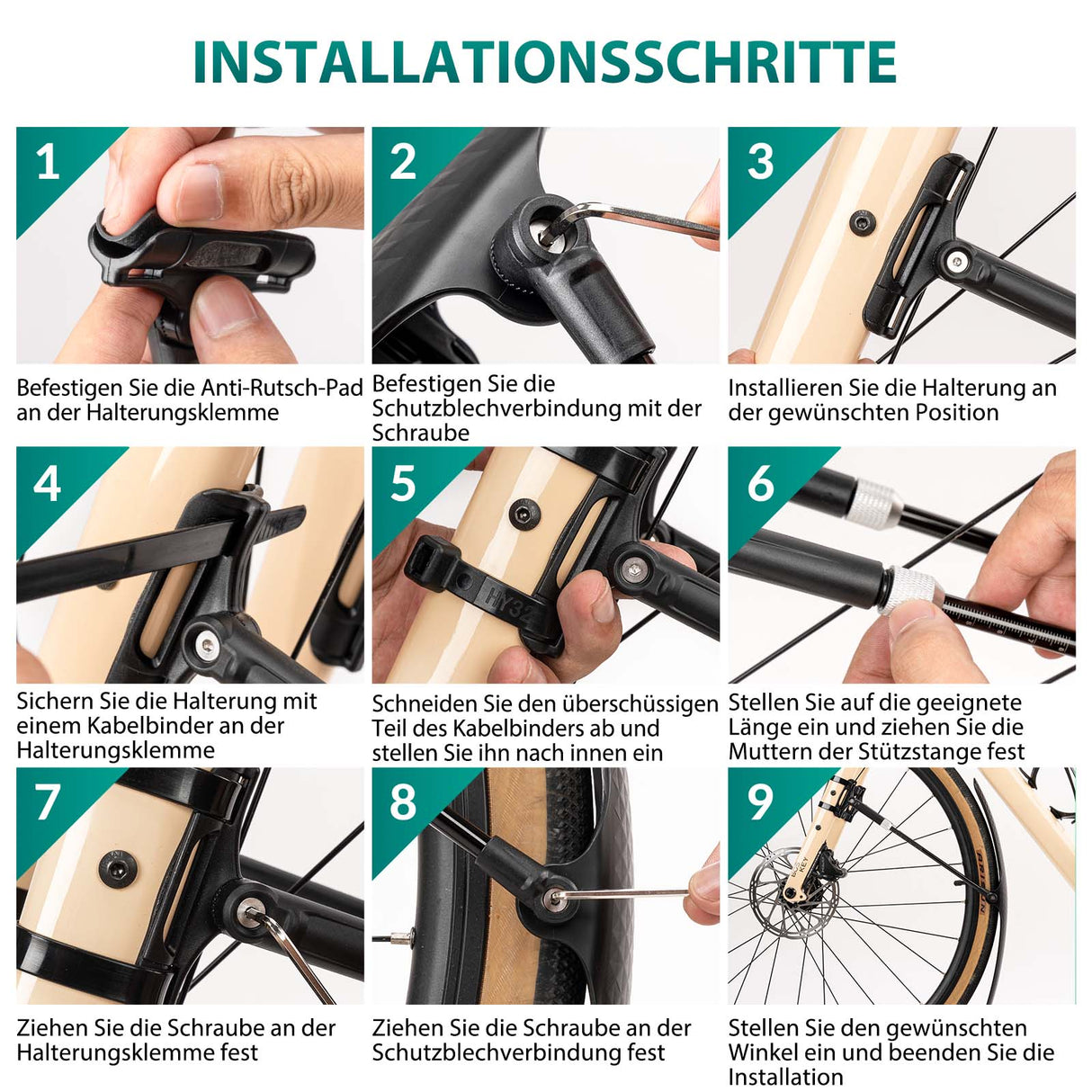 INSTALLATIONSSCHRITTE

1

Befestigen Sie die Anti-Rutsch-Pad an der Halterungsklemme

2

Befestigen Sie die Schutzblechverbindung mit der Schraube

3

Installieren Sie die Halterung an der gewünschten Position

4

Sichern Sie die Halterung mit einem Kabelbinder an der Halterungsklemme

5

HY32

Schneiden Sie den überschüssigen Teil des Kabelbinders ab und stellen Sie ihn nach innen ein

6

Stellen Sie auf die geeignete Länge ein und ziehen Sie die Muttern der Stützstange fest

7

Ziehen Sie die Schraube an der Halterungsklemme fest

8

Ziehen Sie die Schraube an der Schutzblechverbindung fest

9

Stellen Sie den gewünschten Winkel ein und beenden Sie die Installation