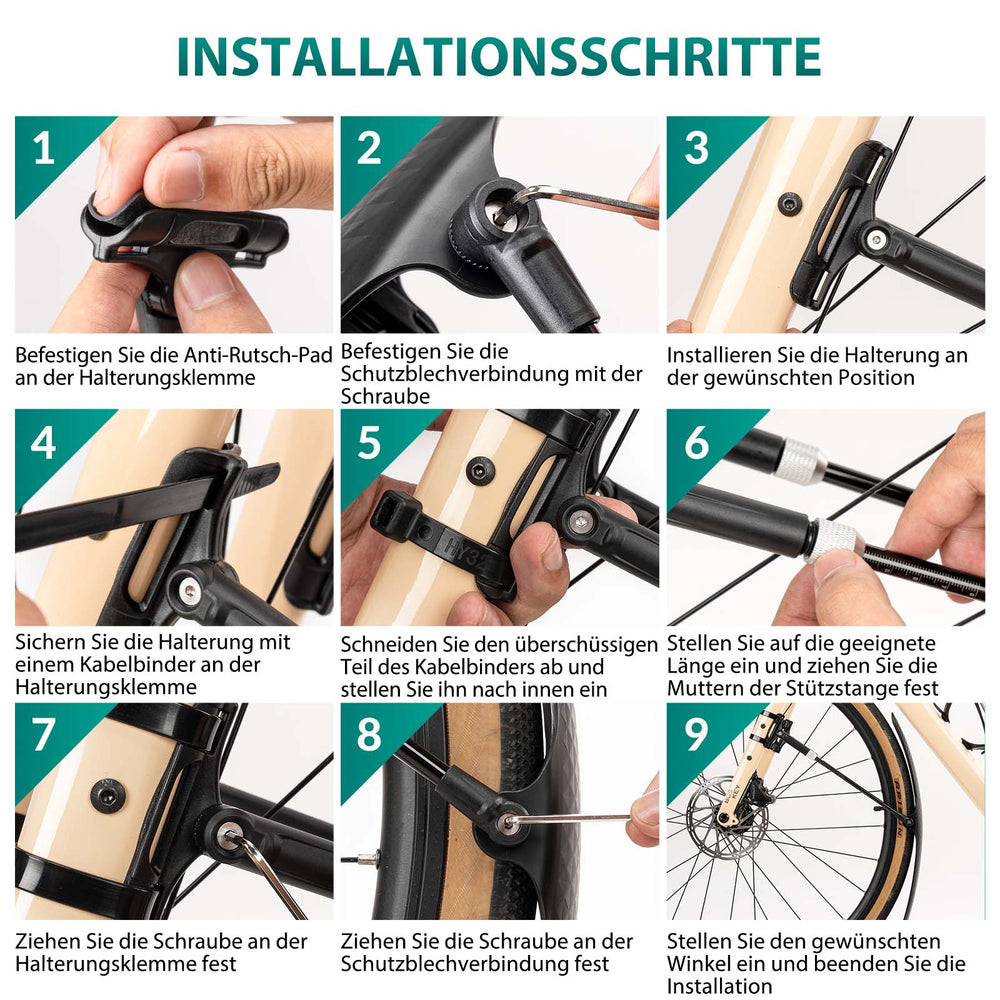 INSTALLATIONSSCHRITTE

1

Befestigen Sie die Anti-Rutsch-Pad an der Halterungsklemme

2

Befestigen Sie die Schutzblechverbindung mit der Schraube

3

Installieren Sie die Halterung an der gewünschten Position

4

Sichern Sie die Halterung mit einem Kabelbinder an der Halterungsklemme

5

Schneiden Sie den überschüssigen Teil des Kabelbinders ab und stellen Sie ihn nach innen ein

6

Stellen Sie auf die geeignete Länge ein und ziehen Sie die Muttern der Stützstange fest

7

Ziehen Sie die Schraube an der Halterungsklemme fest

8

Ziehen Sie die Schraube an der Schutzblechverbindung fest

9

Stellen Sie den gewünschten Winkel ein und beenden Sie die Installation