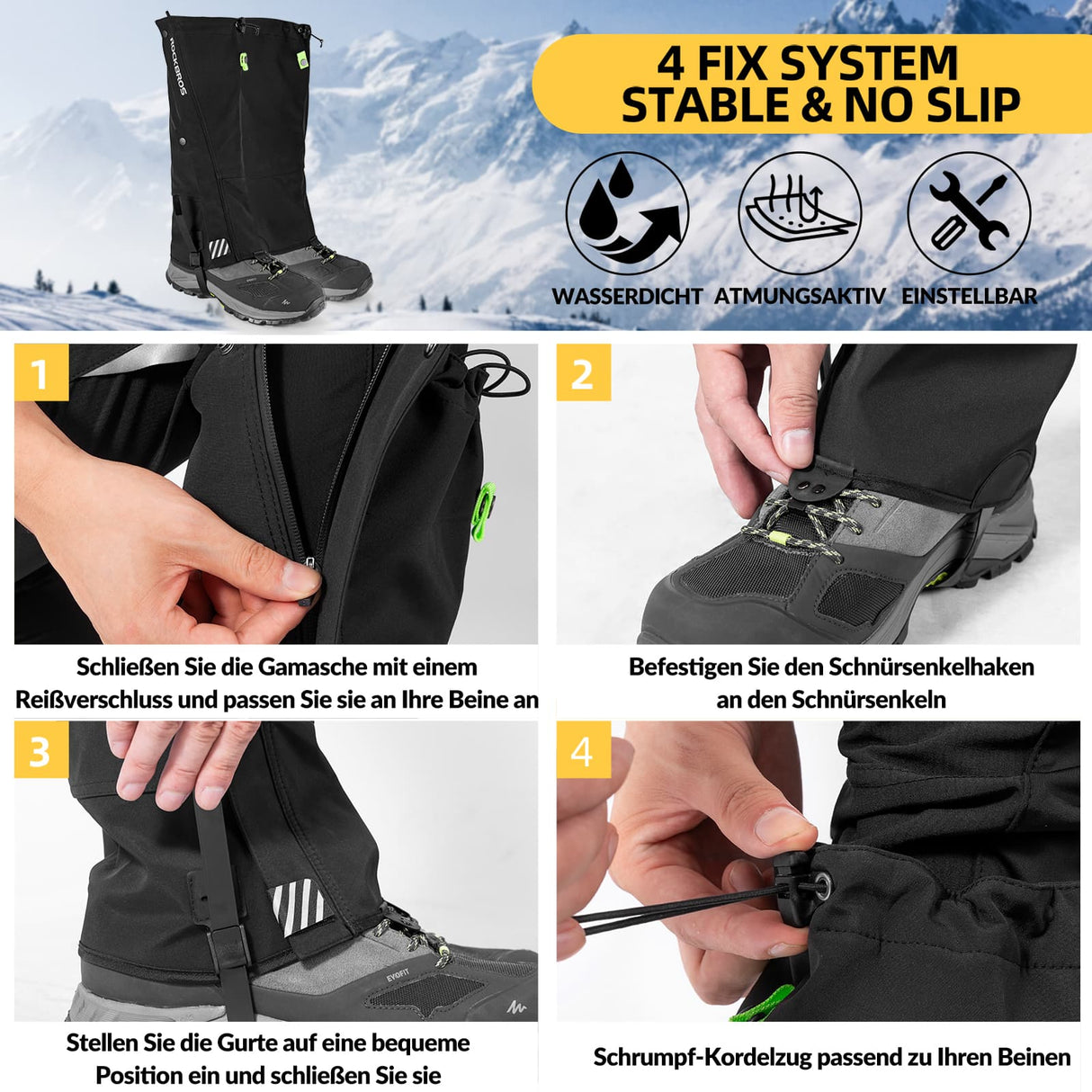 ROCKBROS

4 FIX SYSTEM
STABLE & NO SLIP

WASSERDICHT ATMUNGSAKTIV EINSTELLBAR

1

Schließen Sie die Gamasche mit einem Reißverschluss und passen Sie sie an Ihre Beine an

2

Befestigen Sie den Schnürsenkelhaken an den Schnürsenkeln

3

EVOFIT

Stellen Sie die Gurte auf eine bequeme Position ein und schließen Sie sie

4

Schrumpf-Kordelzug passend zu Ihren Beinen