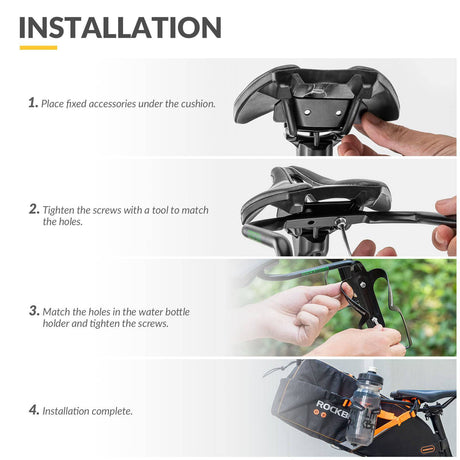 INSTALLATION

1. Place fixed accessories under the cushion.

2. Tighten the screws with a tool to match the holes.

3. Match the holes in the water bottle holder and tighten the screws.

4. Installation complete.

ROCKB