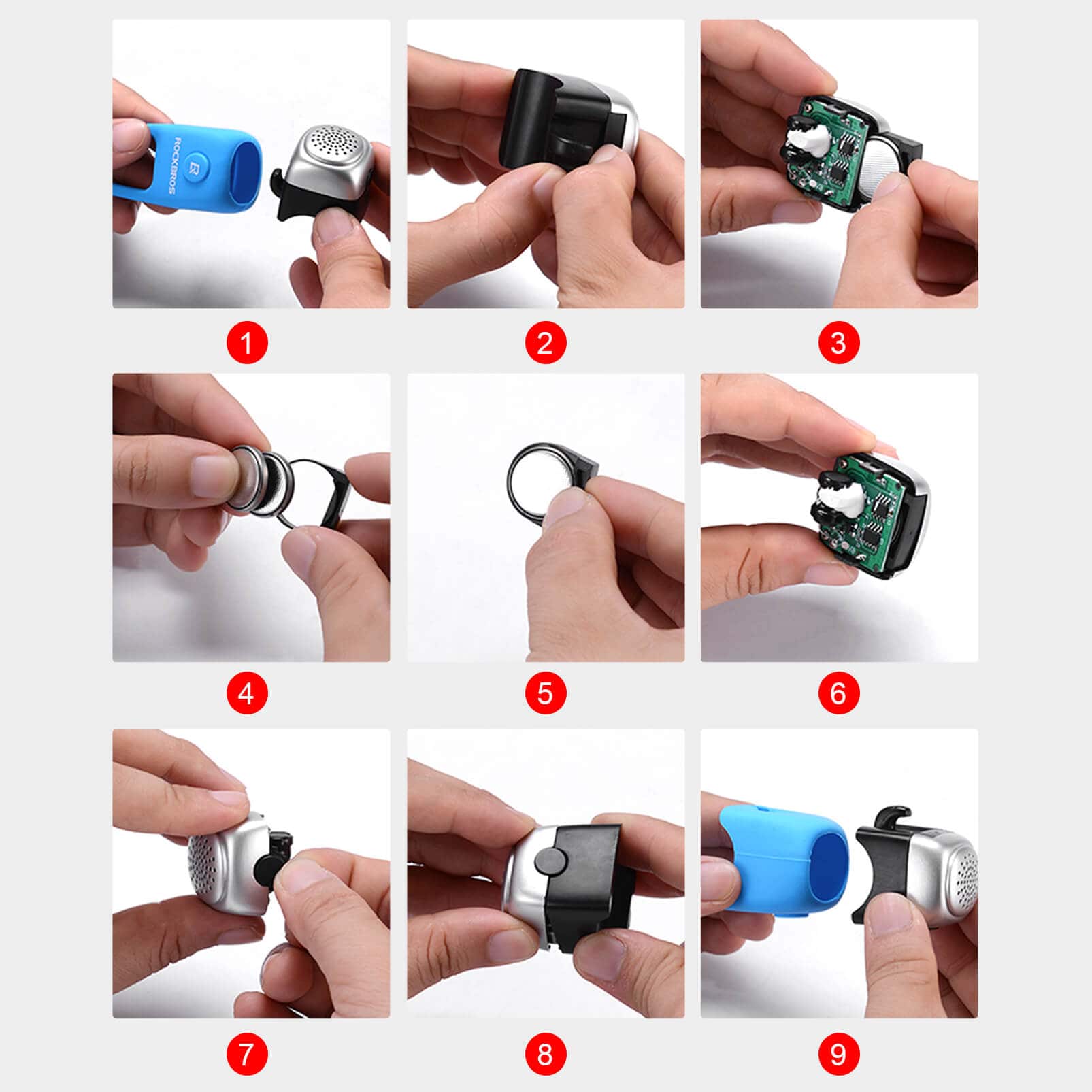 ROCKBROS

1

2

3

4

5

6

7

8

9