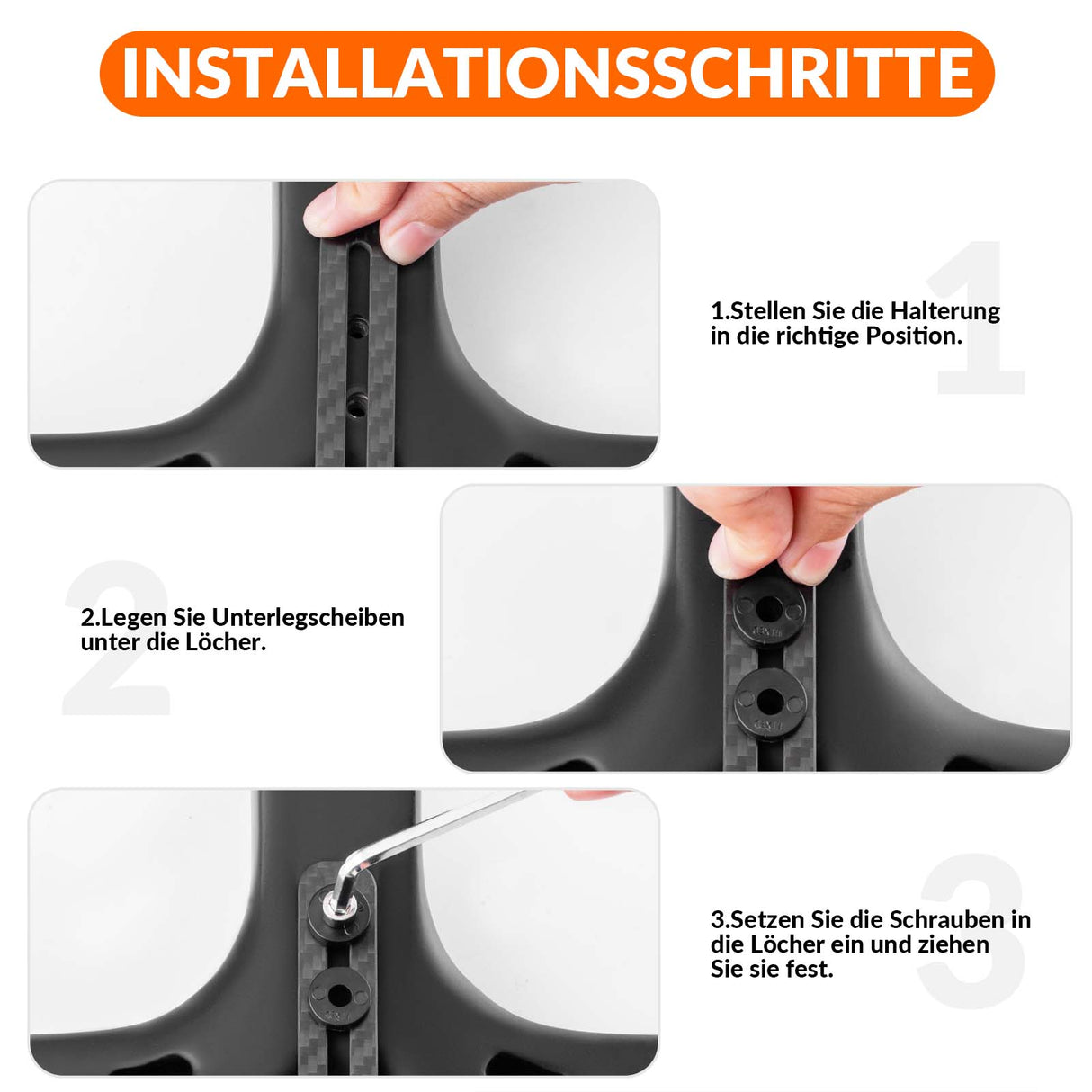 INSTALLATIONSSCHRITTE

1

1.Stellen Sie die Halterung in die richtige Position.

2

2.Legen Sie Unterlegscheiben unter die Löcher.

3

3.Setzen Sie die Schrauben in die Löcher ein und ziehen Sie sie fest.