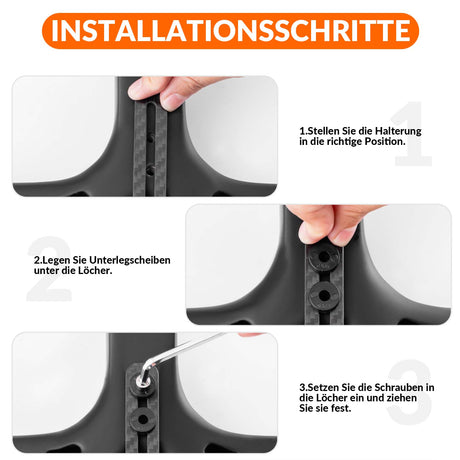 INSTALLATIONSSCHRITTE

1

1.Stellen Sie die Halterung in die richtige Position.

2

2.Legen Sie Unterlegscheiben unter die Löcher.

3

3.Setzen Sie die Schrauben in die Löcher ein und ziehen Sie sie fest.