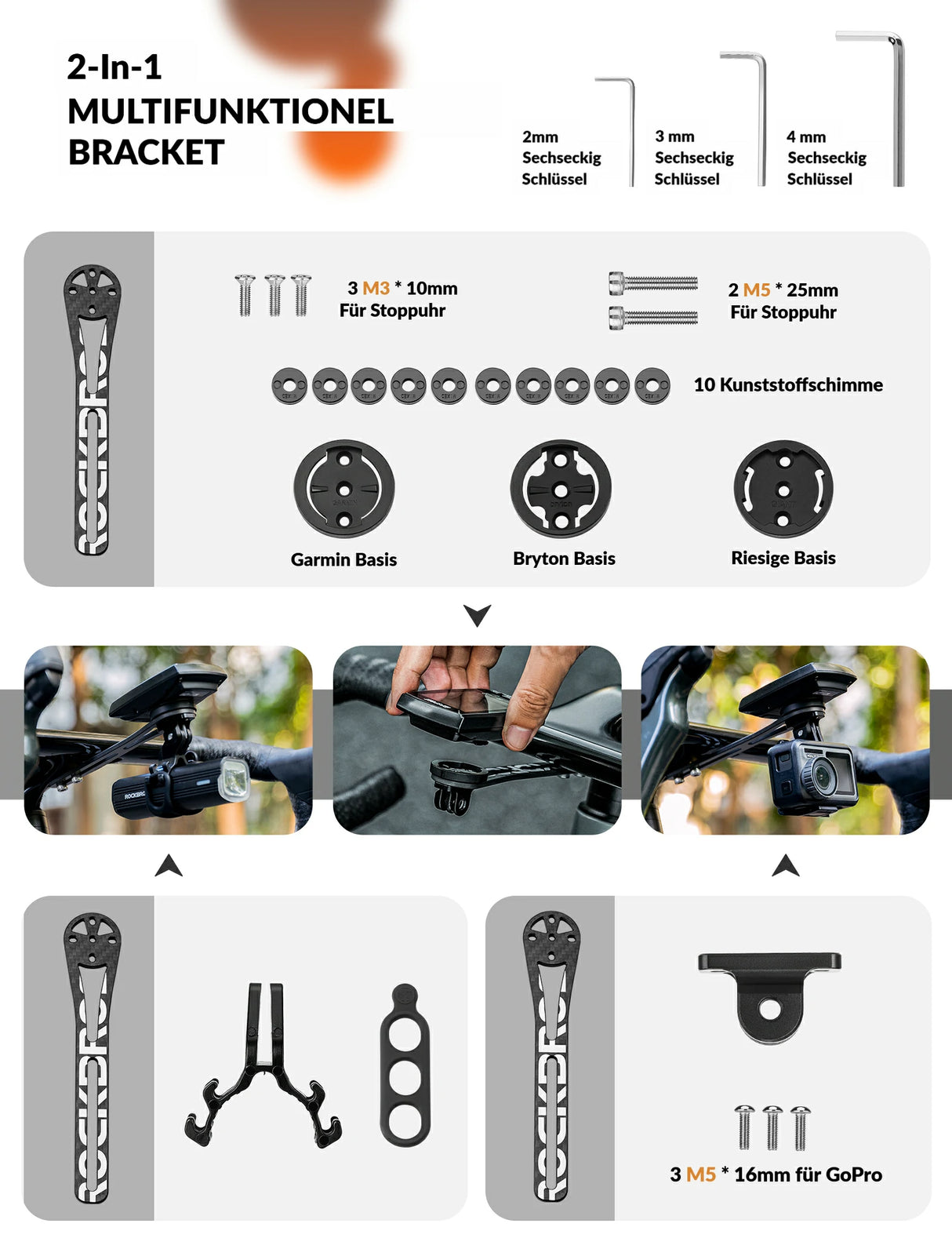 2-In-1
MULTIFUNKTIONEL
BRACKET

2mm Sechseckig Schlüssel

3 mm Sechseckig Schlüssel

4 mm Sechseckig Schlüssel

ROCKBROS

3 M3 * 10mm
Für Stoppuhr

2 M5 * 25mm
Für Stoppuhr

10 Kunststoffschimme

Garmin Basis

Bryton Basis

Riesige Basis

ROCKBROS

ROCKBROS

ROCKBROS

3 M5 * 16mm für GoPro