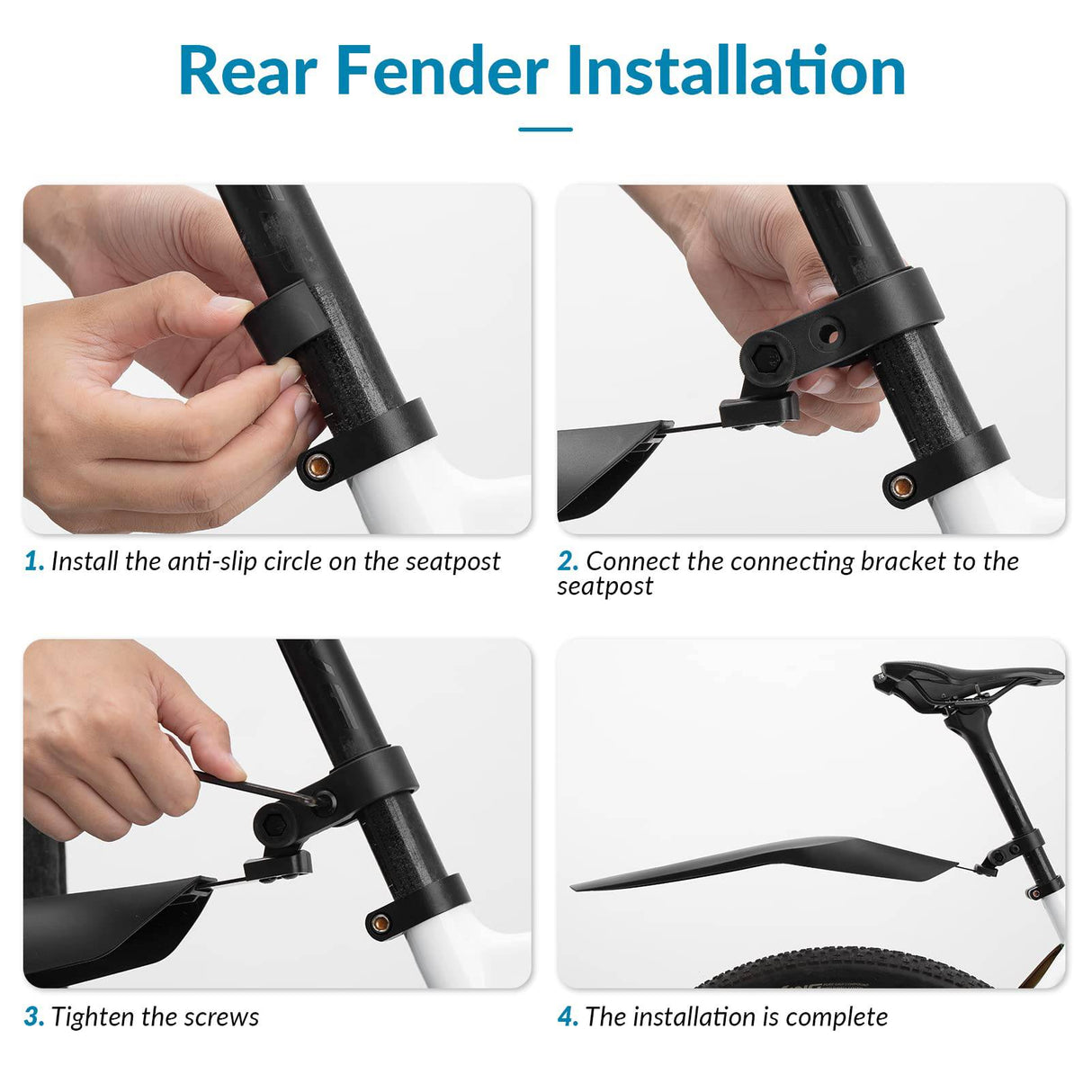 Rear Fender Installation

1. Install the anti-slip circle on the seatpost

2. Connect the connecting bracket to the seatpost

3. Tighten the screws

4. The installation is complete