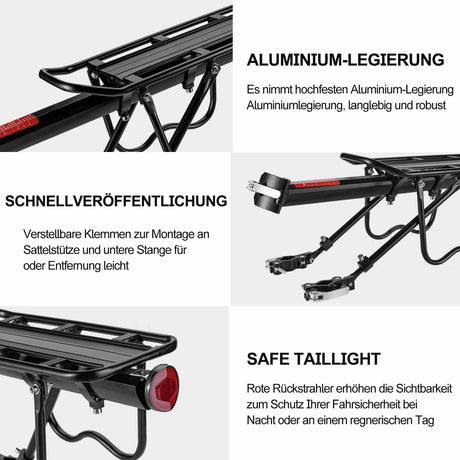 ALUMINIUM-LEGIERUNG

Es nimmt hochfesten Aluminium-Legierung Aluminiumlegierung, langlebig und robust

SCHNELLVERÖFFENTLICHUNG

Verstellbare Klemmen zur Montage an Sattelstütze und untere Stange für oder Entfernung leicht

SAFE TAILLIGHT

Rote Rückstrahler erhöhen die Sichtbarkeit zum Schutz Ihrer Fahrsicherheit bei Nacht oder an einem regnerischen Tag