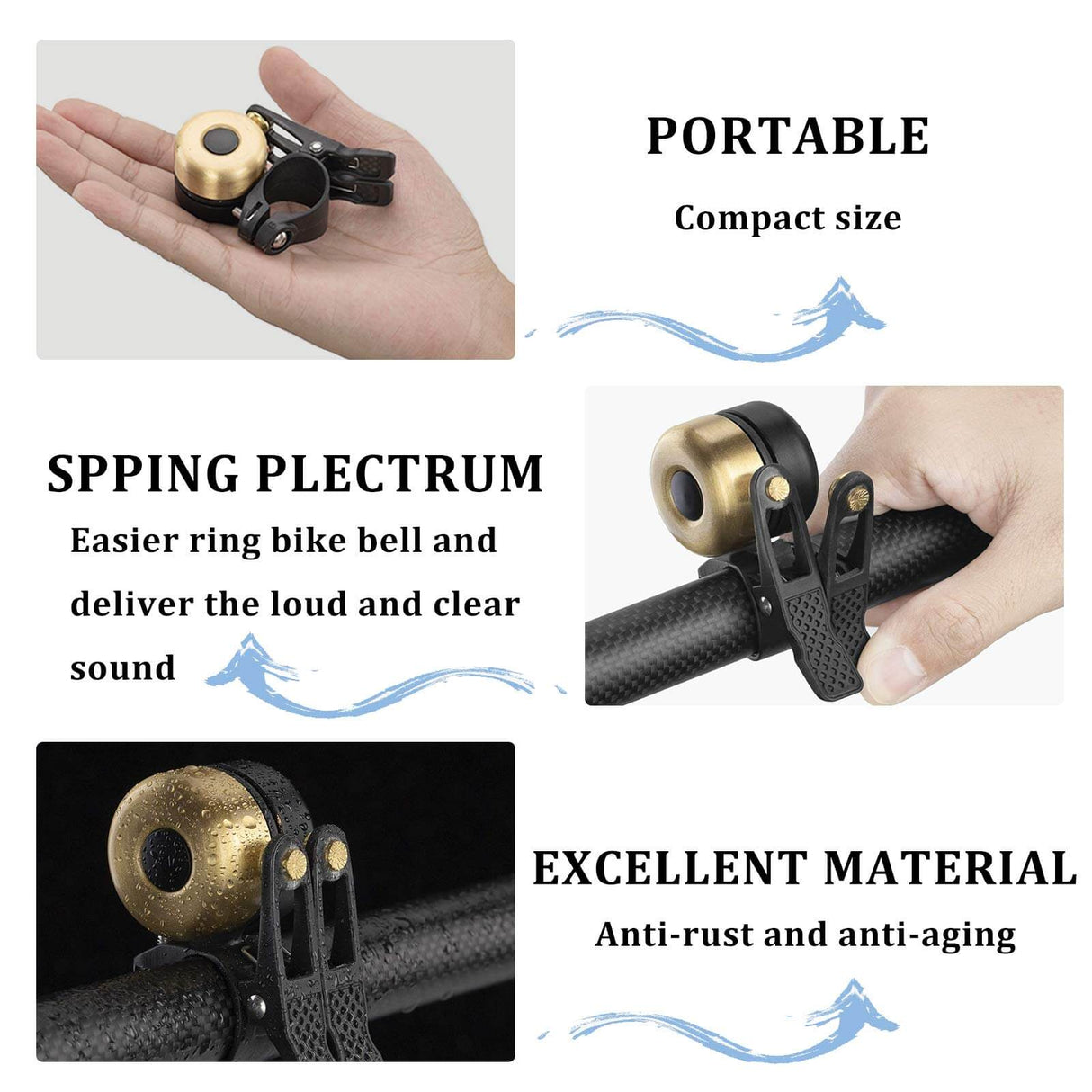 PORTABLE

Compact size

SPPING PLECTRUM

Easier ring bike bell and deliver the loud and clear sound

EXCELLENT MATERIAL

Anti-rust and anti-aging