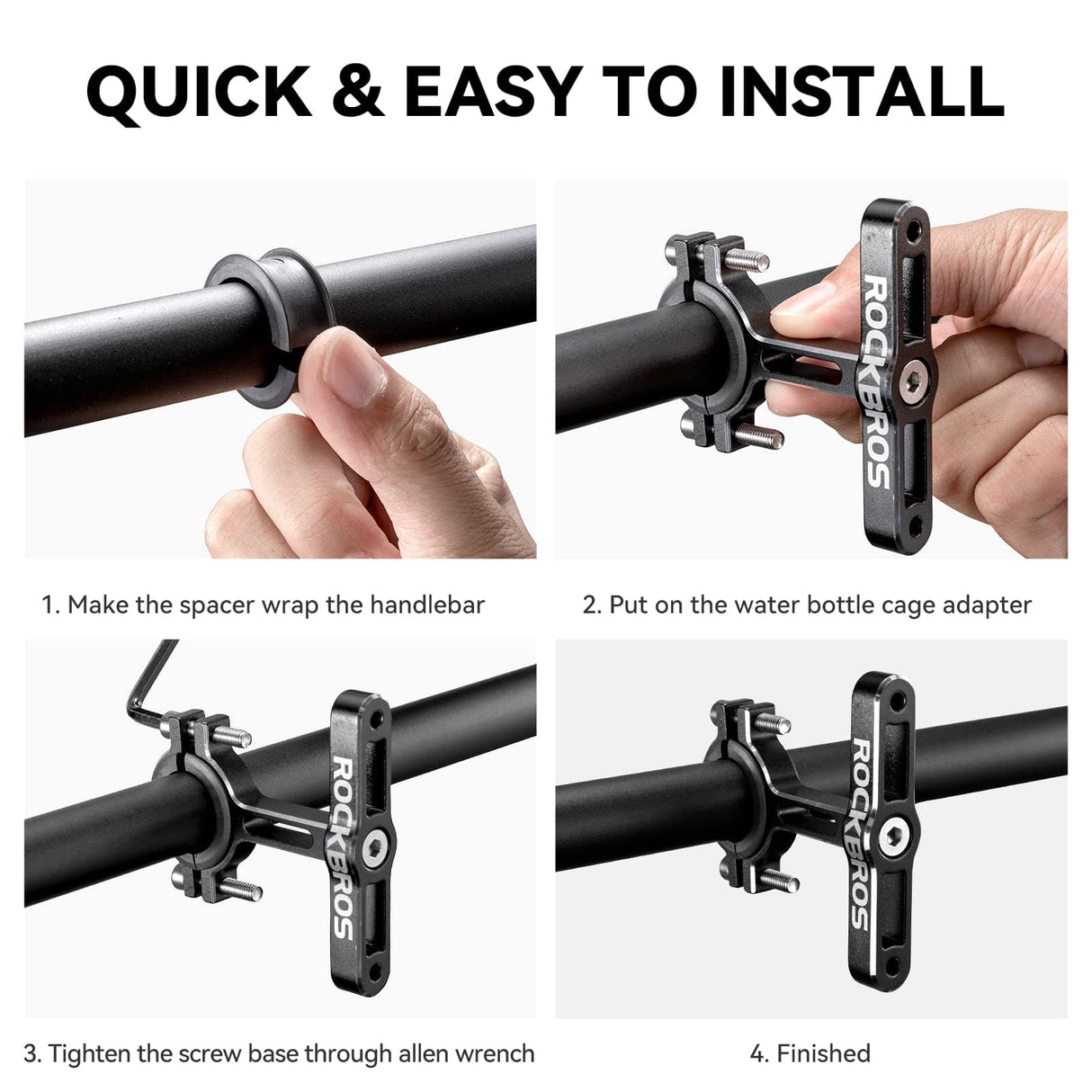 QUICK & EASY TO INSTALL

ROCKBROS

1. Make the spacer wrap the handlebar

2. Put on the water bottle cage adapter

ROCKBROS

ROCKBROS

3. Tighten the screw base through allen wrench

4. Finished