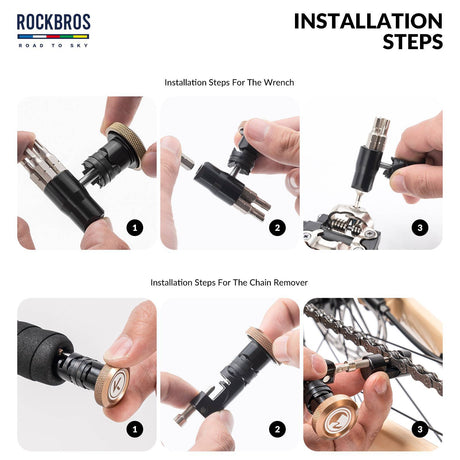 ROCKBROS
ROAD TO SKY

INSTALLATION STEPS

Installation Steps For The Wrench

1

2

3

Installation Steps For The Chain Remover

1

2

3