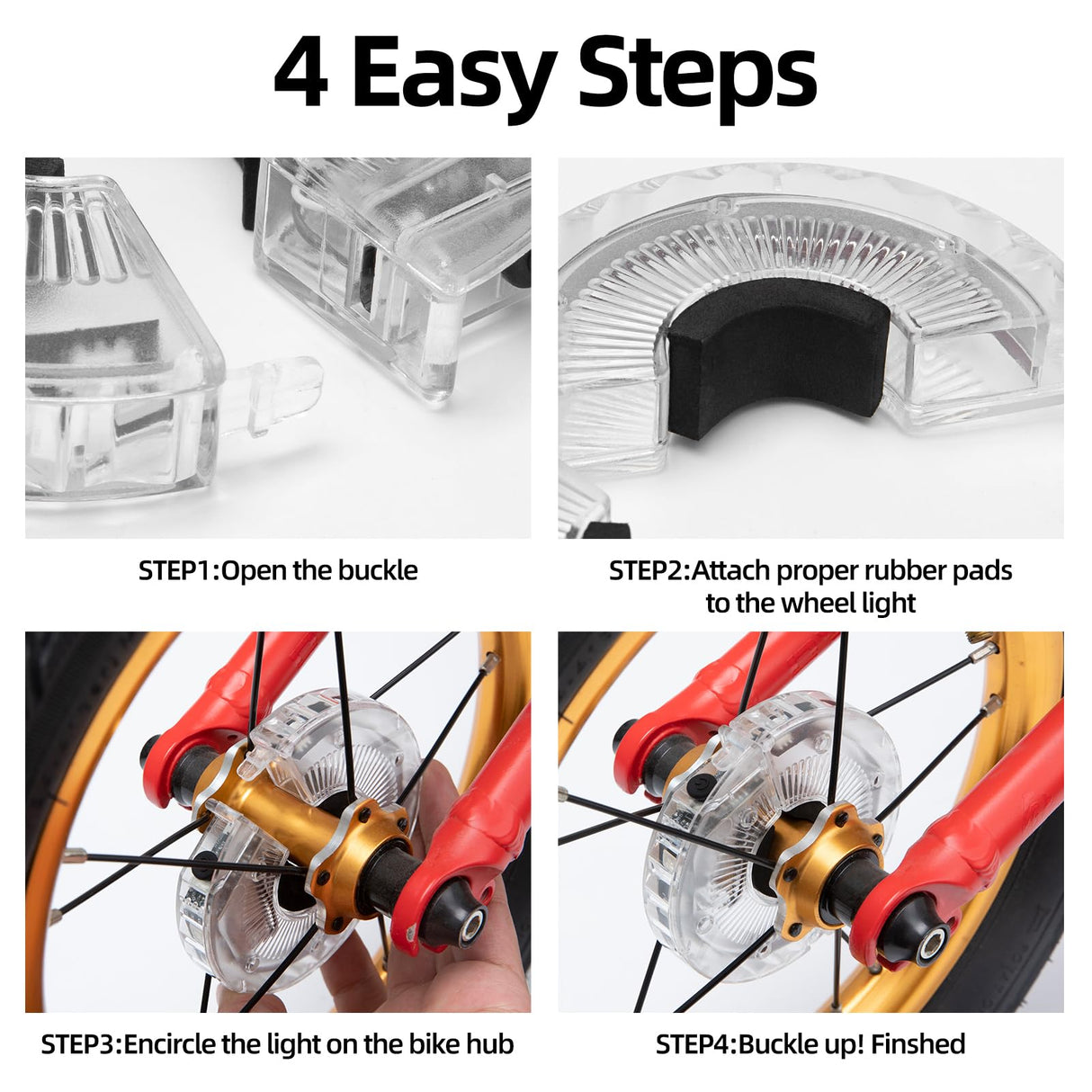 4 Easy Steps

STEP1:Open the buckle

STEP2:Attach proper rubber pads to the wheel light

STEP3:Encircle the light on the bike hub

STEP4:Buckle up! Finshed