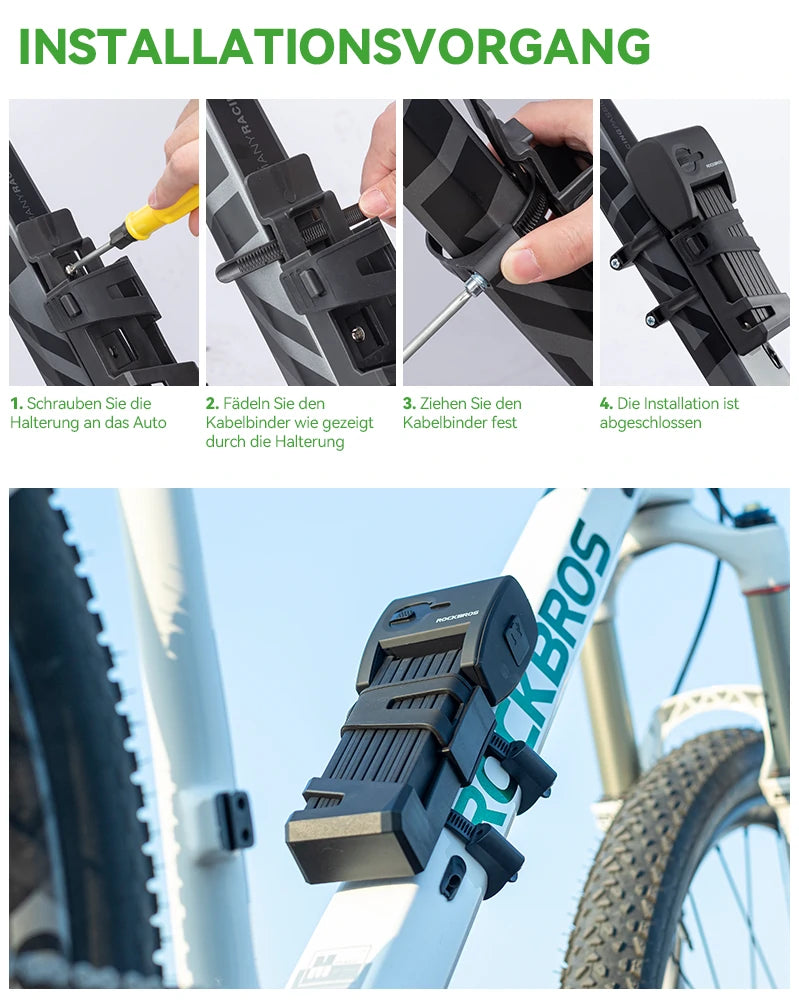 INSTALLATIONSVORGANG

1. Schrauben Sie die Halterung an das Auto

2. Fädeln Sie den Kabelbinder wie gezeigt durch die Halterung

3. Ziehen Sie den Kabelbinder fest

4. Die Installation ist abgeschlossen

ROCKBROS

ROCKBROS