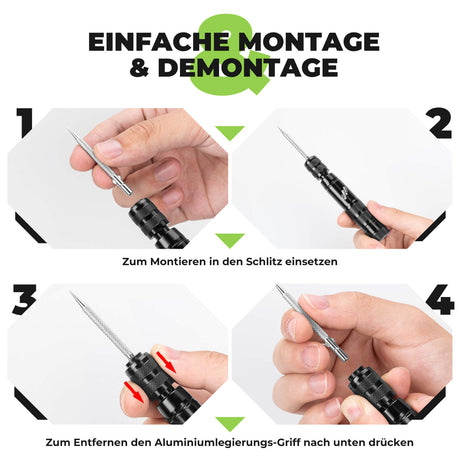 EINFACHE MONTAGE & DEMONTAGE

1

2

Zum Montieren in den Schlitz einsetzen

3

4

Zum Entfernen den Aluminiumlegierungs-Griff nach unten drücken