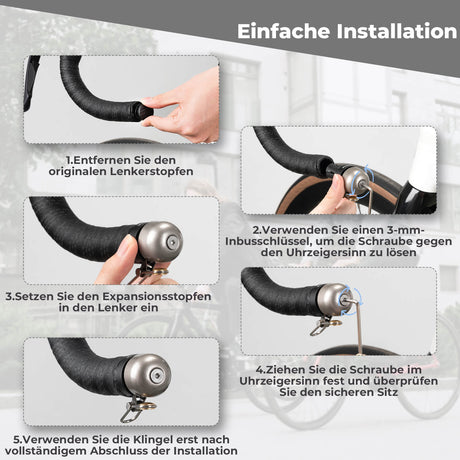 Einfache Installation

1.Entfernen Sie den originalen Lenkerstopfen

2.Verwenden Sie einen 3-mm-Inbusschlüssel, um die Schraube gegen den Uhrzeigersinn zu lösen

3.Setzen Sie den Expansionsstopfen in den Lenker ein

4.Ziehen Sie die Schraube im Uhrzeigersinn fest und überprüfen Sie den sicheren Sitz

5.Verwenden Sie die Klingel erst nach vollständigem Abschluss der Installation