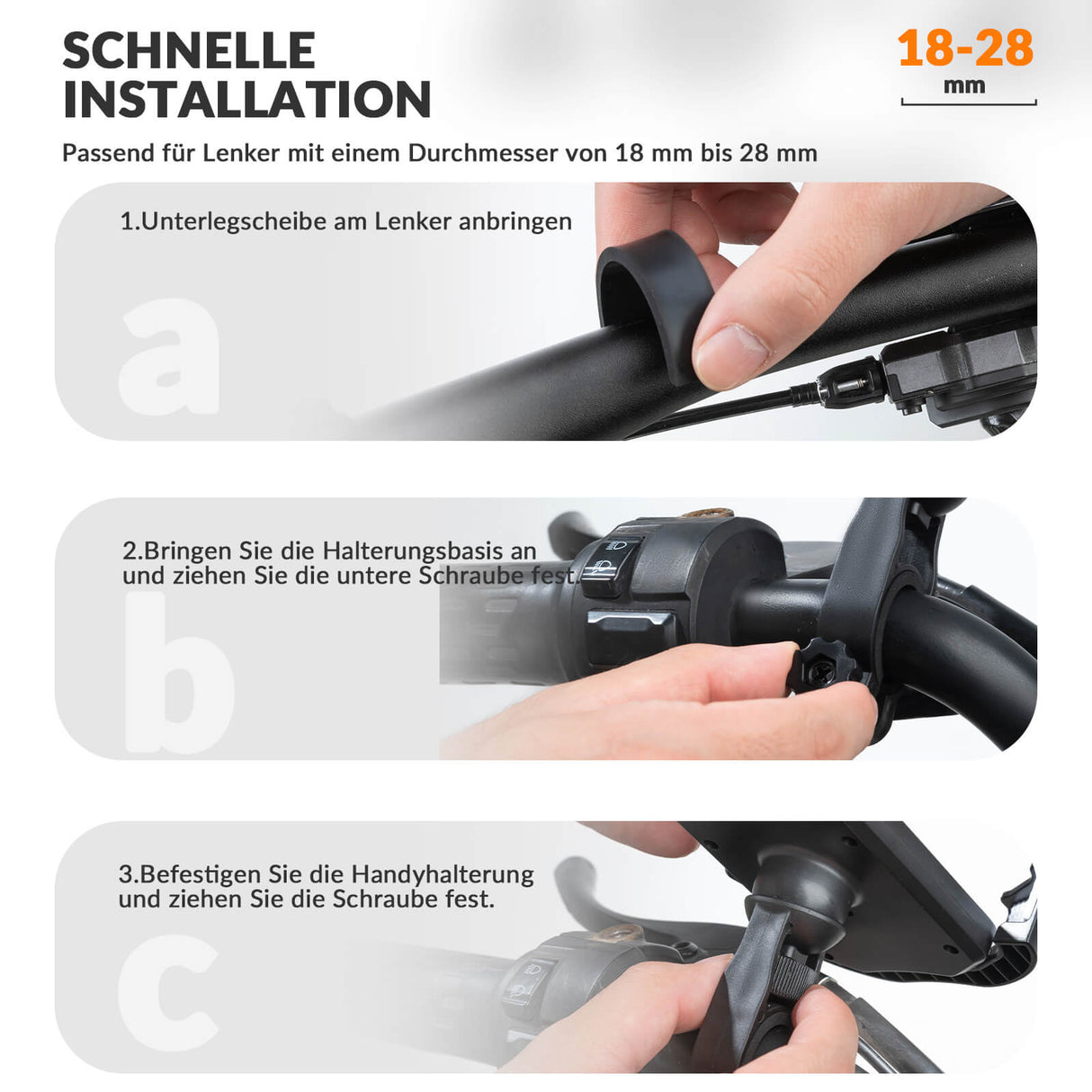 SCHNELLE INSTALLATION

18-28
mm

Passend für Lenker mit einem Durchmesser von 18 mm bis 28 mm

1.Unterlegscheibe am Lenker anbringen

a

2.Bringen Sie die Halterungsbasis an und ziehen Sie die untere Schraube fest.

b

3.Befestigen Sie die Handyhalterung und ziehen Sie die Schraube fest.

c