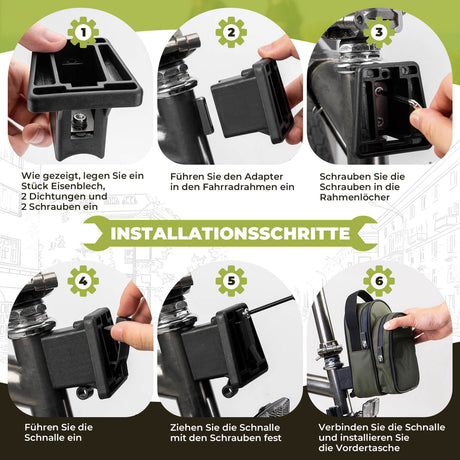 1

Wie gezeigt, legen Sie ein Stück Eisenblech, 2 Dichtungen und 2 Schrauben ein

2

Führen Sie den Adapter in den Fahrradrahmen ein

3

Schrauben Sie die Schrauben in die Rahmenlöcher

INSTALLATIONSSCHRITTE

4

Führen Sie die Schnalle ein

5

Ziehen Sie die Schnalle mit den Schrauben fest

6

Verbinden Sie die Schnalle und installieren Sie die Vordertasche