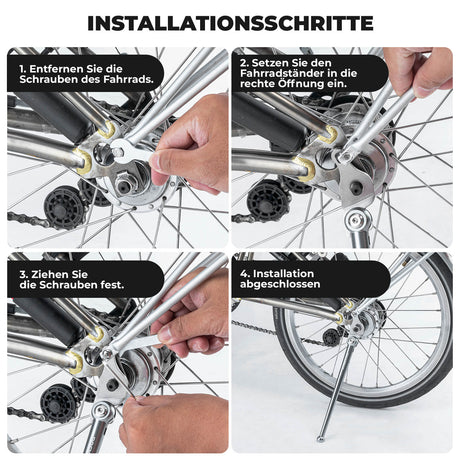 INSTALLATIONSSCHRITTE

1. Entfernen Sie die Schrauben des Fahrrads.

2. Setzen Sie den Fahrradständer in die rechte Öffnung ein.

3. Ziehen Sie die Schrauben fest.

4. Installation abgeschlossen