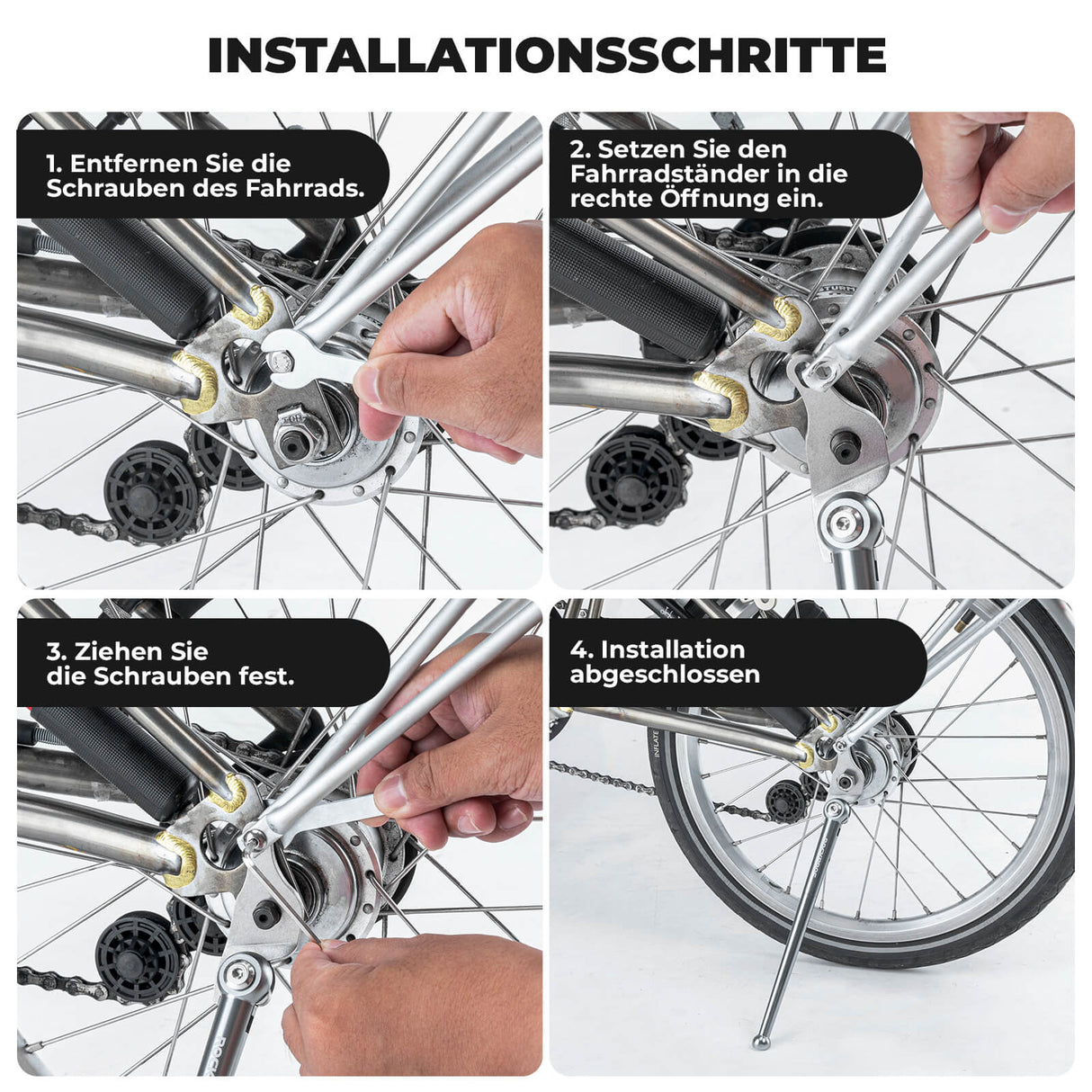 INSTALLATIONSSCHRITTE

1. Entfernen Sie die Schrauben des Fahrrads.

2. Setzen Sie den Fahrradständer in die rechte Öffnung ein.

3. Ziehen Sie die Schrauben fest.

4. Installation abgeschlossen