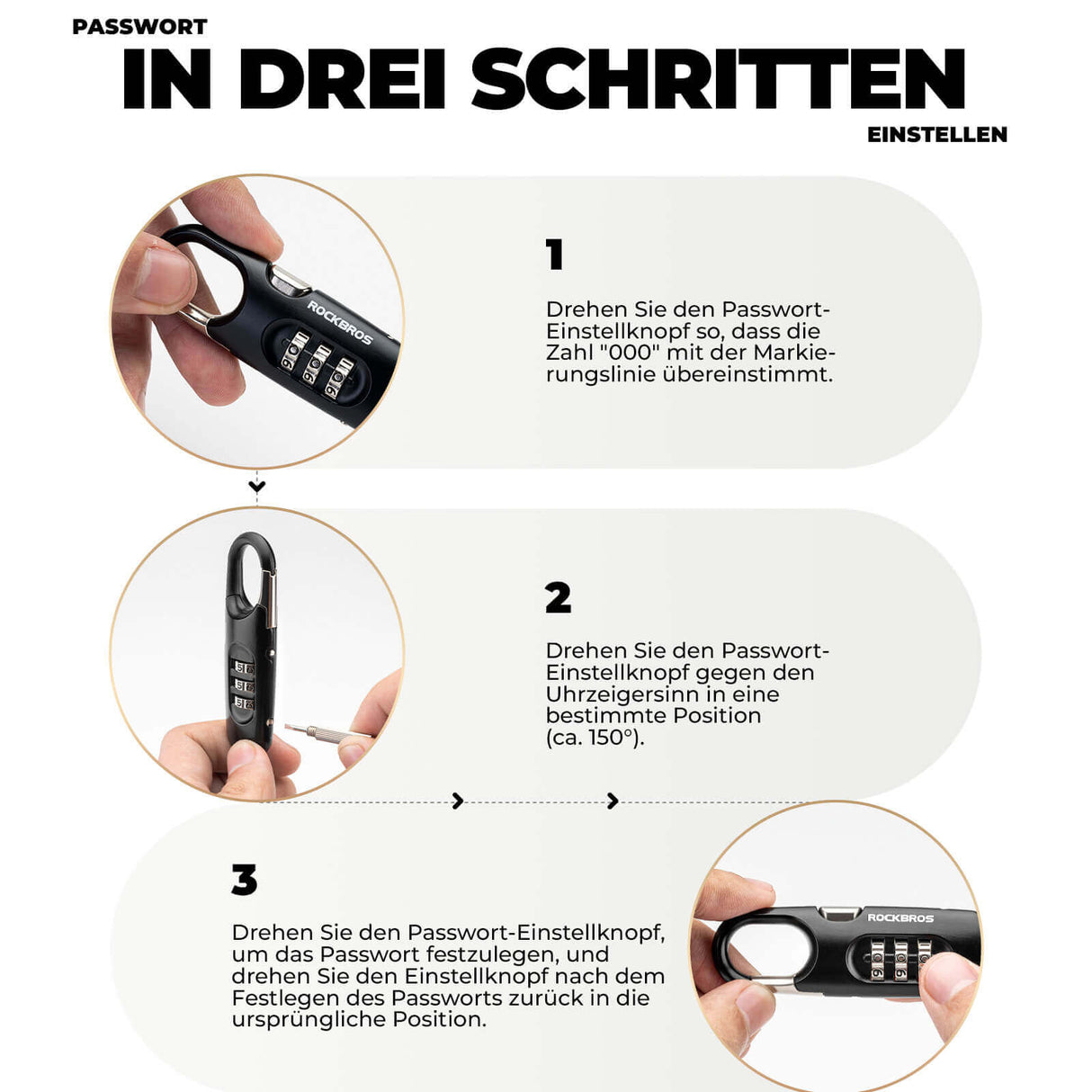 PASSWORT
IN DREI SCHRITTEN
EINSTELLEN

ROCKBROS

1

Drehen Sie den Passwort-Einstellknopf so, dass die Zahl "000" mit der Markierungslinie übereinstimmt.

2

Drehen Sie den Passwort-Einstellknopf gegen den Uhrzeigersinn in eine bestimmte Position (ca. 150°).

3

Drehen Sie den Passwort-Einstellknopf, um das Passwort festzulegen, und drehen Sie den Einstellknopf nach dem Festlegen des Passworts zurück in die ursprüngliche Position.

ROCKBROS