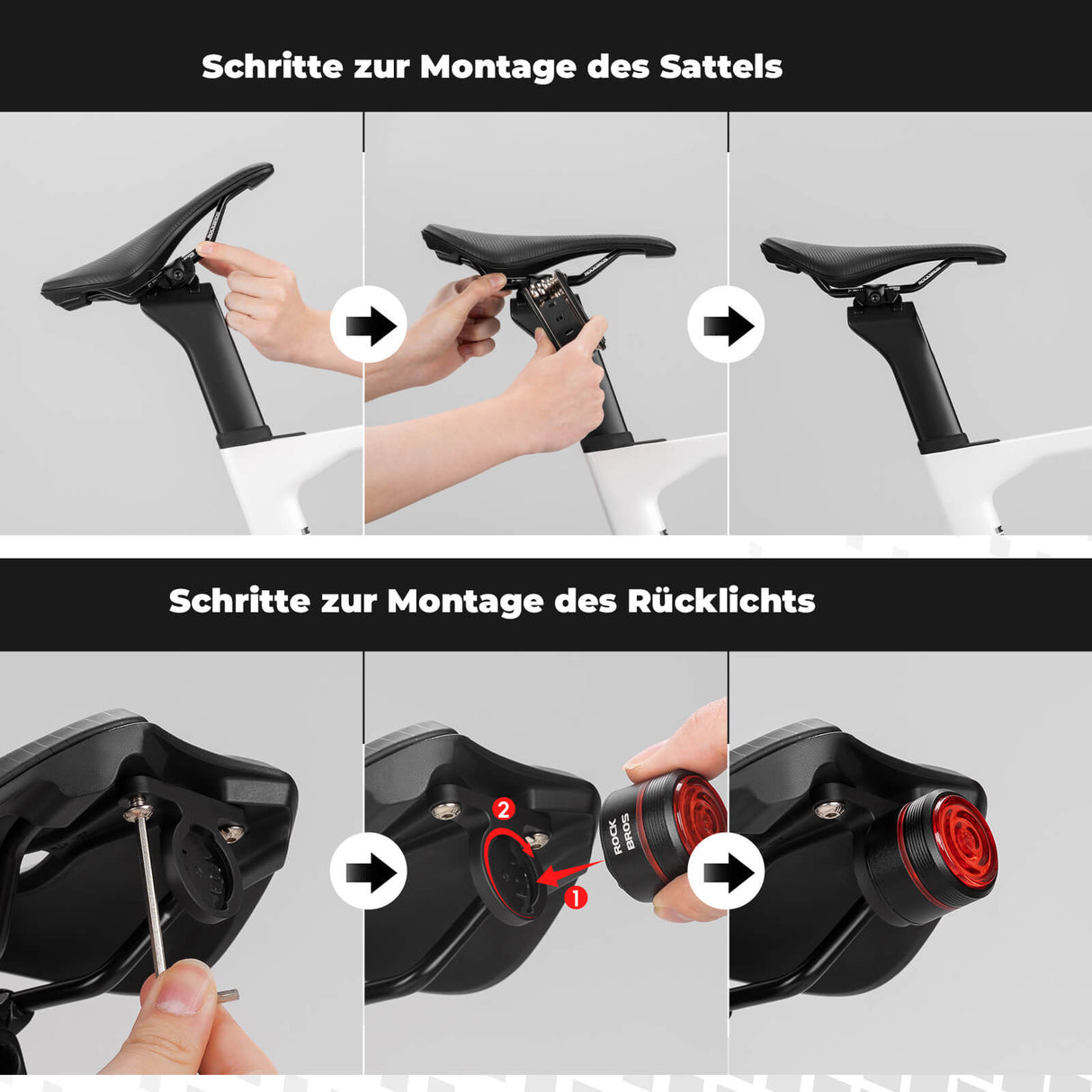 Schritte zur Montage des Sattels

Schritte zur Montage des Rücklichts

2

1

ROCK BROS