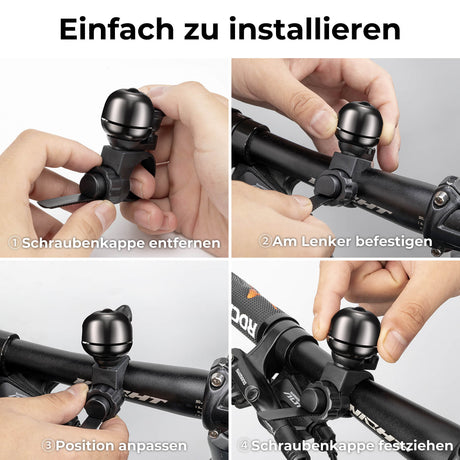 Einfach zu installieren

①Schraubenkappe entfernen

②Am Lenker befestigen

③Position anpassen

④Schraubenkappe festziehen