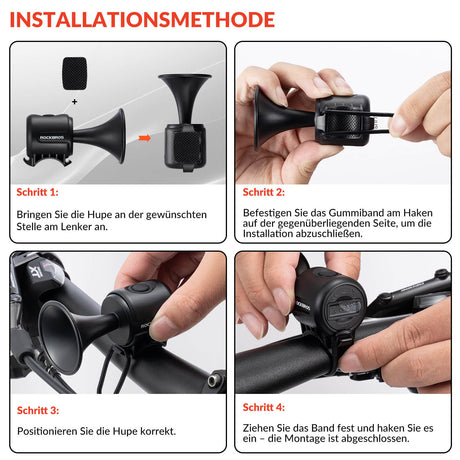 INSTALLATIONSMETHODE

+

ROCKBROS

Schritt 1:

Bringen Sie die Hupe an der gewünschten Stelle am Lenker an.

Schritt 2:

Befestigen Sie das Gummiband am Haken auf der gegenüberliegenden Seite, um die Installation abzuschließen.

XT

ROCKBROS

Schritt 3:

Positionieren Sie die Hupe korrekt.

ROCKBROS

Schritt 4:

Ziehen Sie das Band fest und haken Sie es ein – die Montage ist abgeschlossen.