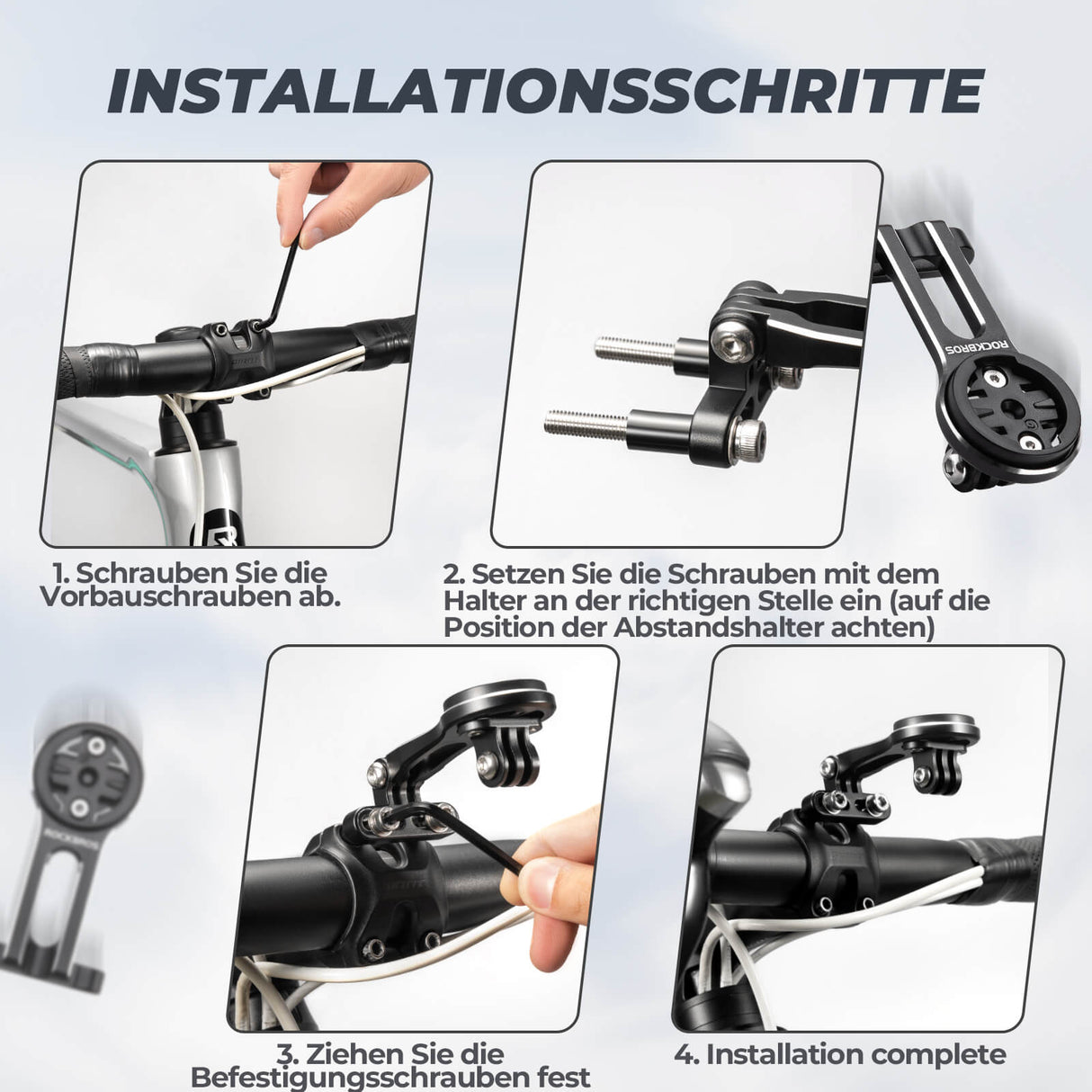 INSTALLATIONSSCHRITTE

ROCKBROS

1. Schrauben Sie die Vorbauschrauben ab.

2. Setzen Sie die Schrauben mit dem Halter an der richtigen Stelle ein (auf die Position der Abstandshalter achten)

ROCKBROS

3. Ziehen Sie die Befestigungsschrauben fest

4. Installation complete