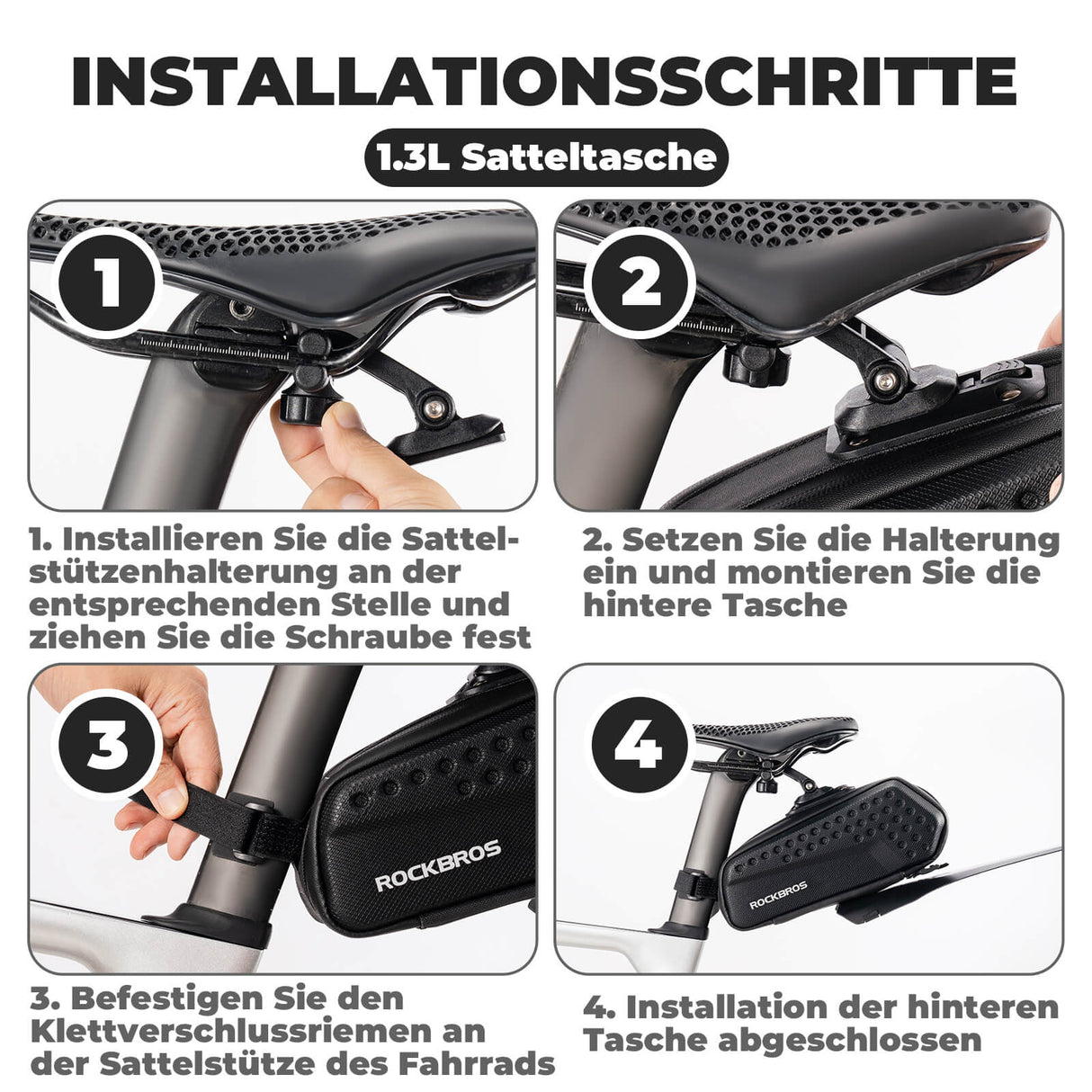 INSTALLATIONSSCHRITTE

1.3L Satteltasche

1

2

1. Installieren Sie die Sattelstützenhalterung an der entsprechenden Stelle und ziehen Sie die Schraube fest

2. Setzen Sie die Halterung ein und montieren Sie die hintere Tasche

3

ROCKBROS

4

ROCKBROS

3. Befestigen Sie den Klettverschlussriemen an der Sattelstütze des Fahrrads

4. Installation der hinteren Tasche abgeschlossen