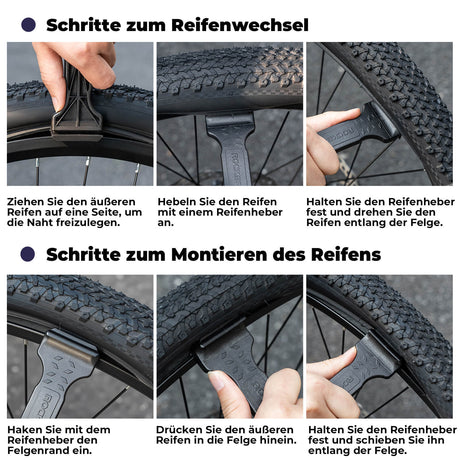 Schritte zum Reifenwechsel

Ziehen Sie den äußeren Reifen auf eine Seite, um die Naht freizulegen.

Hebeln Sie den Reifen mit einem Reifenheber an.

Halten Sie den Reifenheber fest und drehen Sie den Reifen entlang der Felge.

Schritte zum Montieren des Reifens

Haken Sie mit dem Reifenheber den Felgenrand ein.

Drücken Sie den äußeren Reifen in die Felge hinein.

Halten Sie den Reifenheber fest und schieben Sie ihn entlang der Felge.