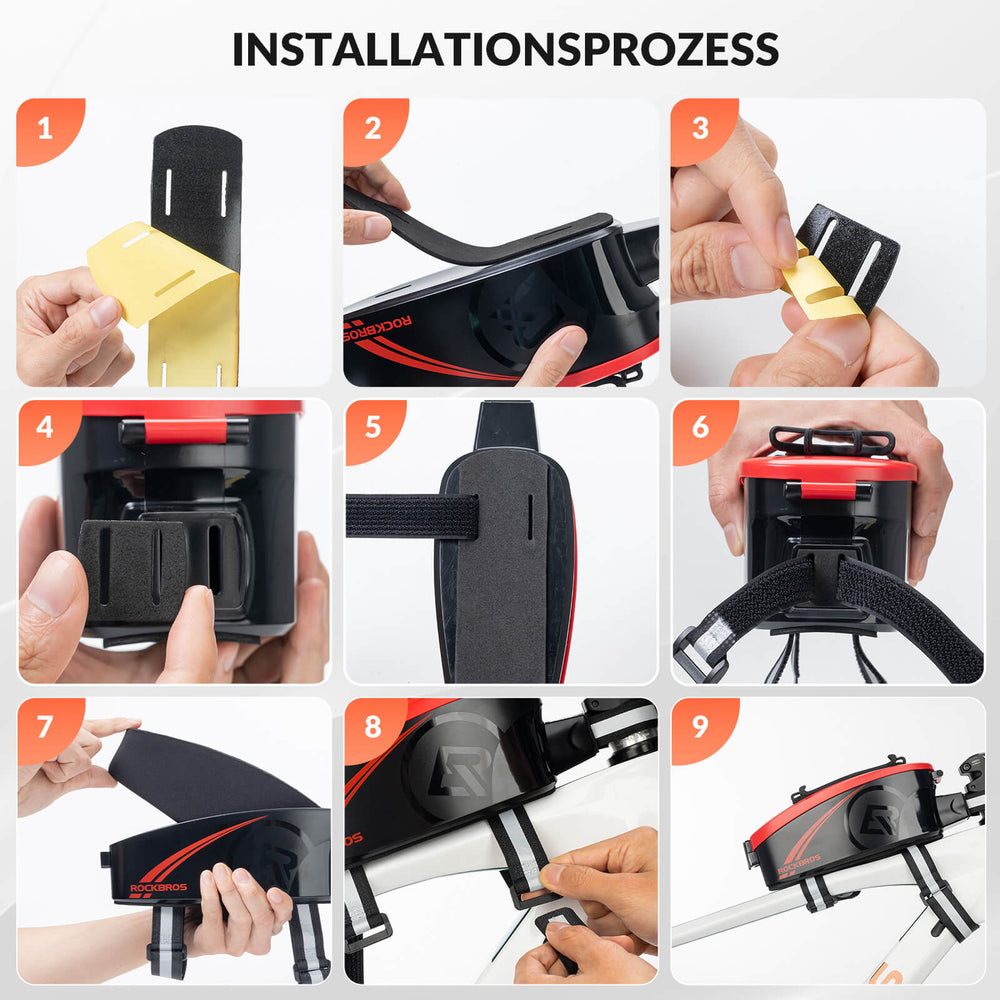 INSTALLATIONSPROZESS

1

2

ROCKBROS

3

4

5

6

7

ROCKBROS

8

9

ROCKBROS