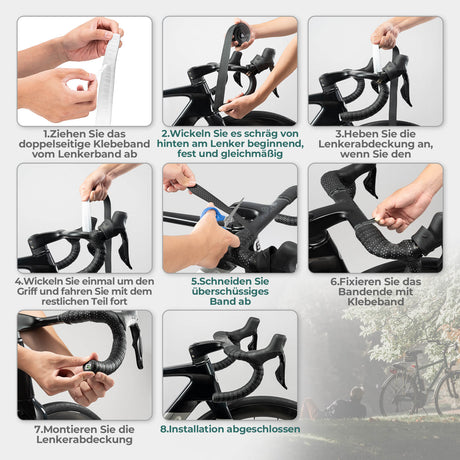 1.Ziehen Sie das doppelseitige Klebeband vom Lenkerband ab

2.Wickeln Sie es schräg von hinten am Lenker beginnend, fest und gleichmäßig

3.Heben Sie die Lenkerabdeckung an, wenn Sie den

4.Wickeln Sie einmal um den Griff und fahren Sie mit dem restlichen Teil fort

5.Schneiden Sie überschüssiges Band ab

6.Fixieren Sie das Bandende mit Klebeband

7.Montieren Sie die Lenkerabdeckung

8.Installation abgeschlossen