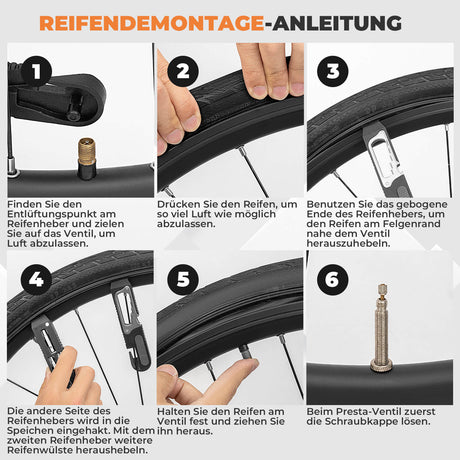 REIFENDEMONTAGE-ANLEITUNG

1

Finden Sie den Entlüftungspunkt am Reifenheber und zielen Sie auf das Ventil, um Luft abzulassen.

2

Drücken Sie den Reifen, um so viel Luft wie möglich abzulassen.

3

Benutzen Sie das gebogene Ende des Reifenhebers, um den Reifen am Felgenrand nahe dem Ventil herauszuhebeln.

4

Die andere Seite des Reifenhebers wird in die Speichen eingehakt. Mit dem zweiten Reifenheber weitere Reifenwülste heraushebeln.

5

Halten Sie den Reifen am Ventil fest und ziehen Sie ihn heraus.

6

Beim Presta-Ventil zuerst die Schraubkappe lösen.