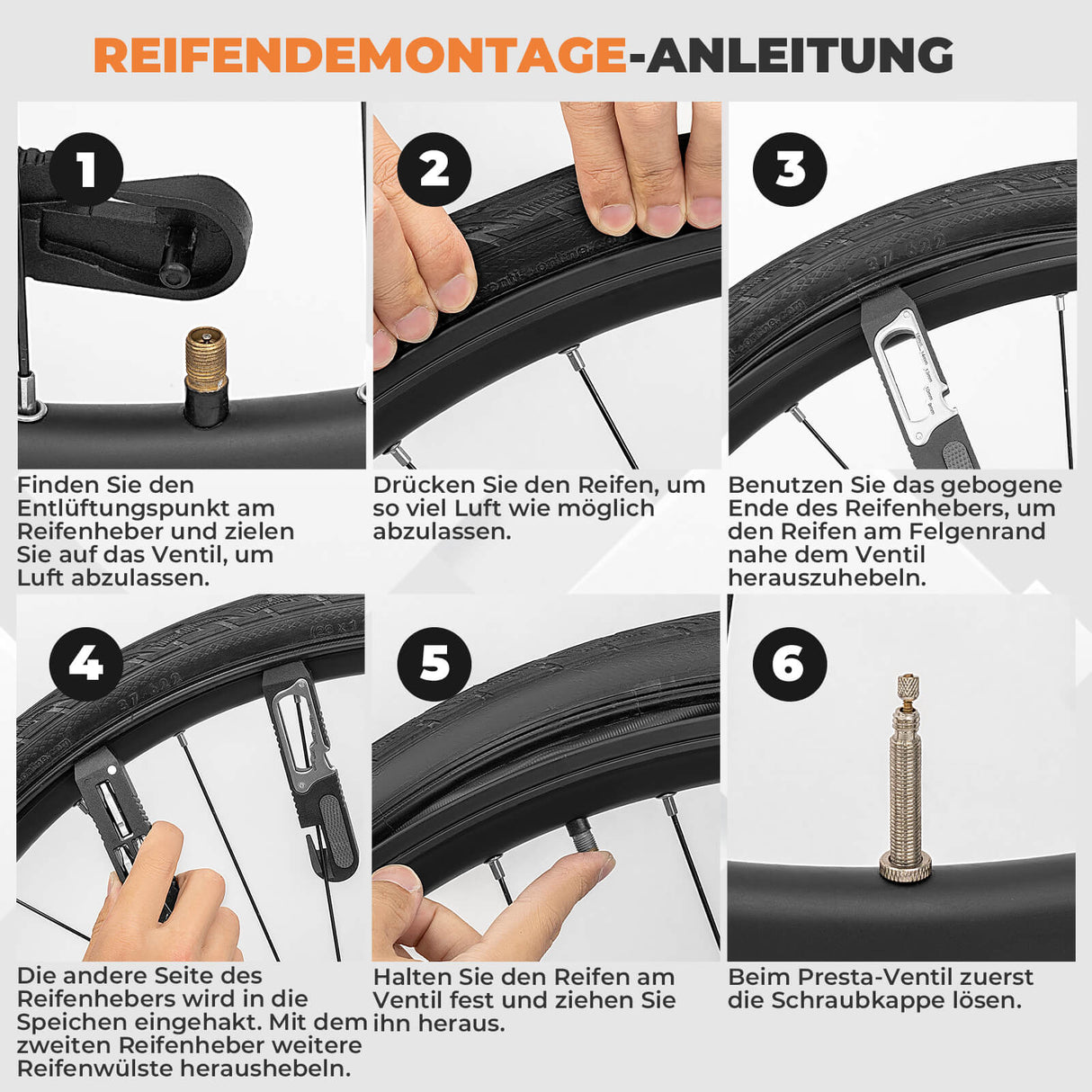 REIFENDEMONTAGE-ANLEITUNG

1

Finden Sie den Entlüftungspunkt am Reifenheber und zielen Sie auf das Ventil, um Luft abzulassen.

2

Drücken Sie den Reifen, um so viel Luft wie möglich abzulassen.

3

Benutzen Sie das gebogene Ende des Reifenhebers, um den Reifen am Felgenrand nahe dem Ventil herauszuhebeln.

4

Die andere Seite des Reifenhebers wird in die Speichen eingehakt. Mit dem zweiten Reifenheber weitere Reifenwülste heraushebeln.

5

Halten Sie den Reifen am Ventil fest und ziehen Sie ihn heraus.

6

Beim Presta-Ventil zuerst die Schraubkappe lösen.