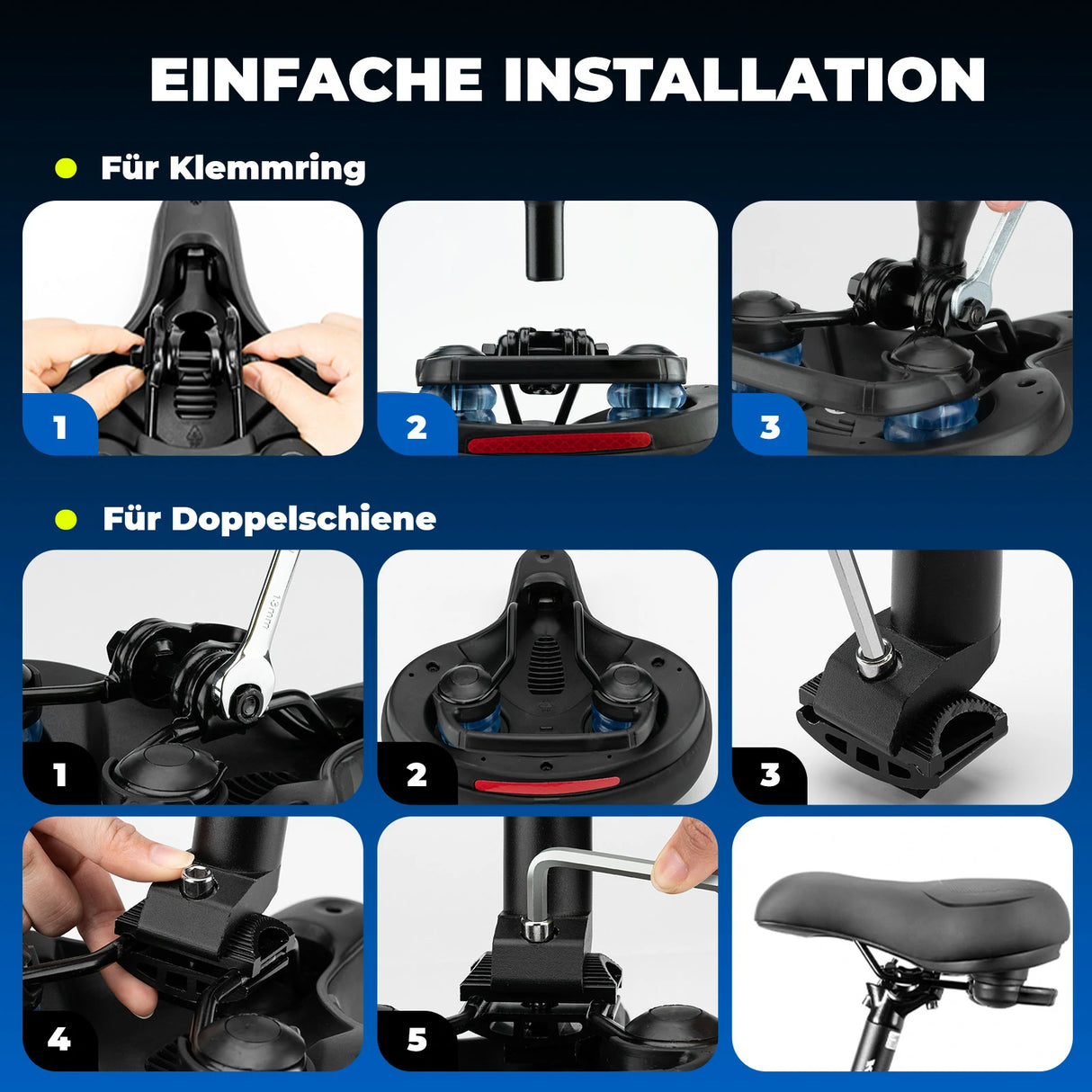 EINFACHE INSTALLATION

Für Klemmring

1

2

3

Für Doppelschiene

13mm

1

2

3

4

5