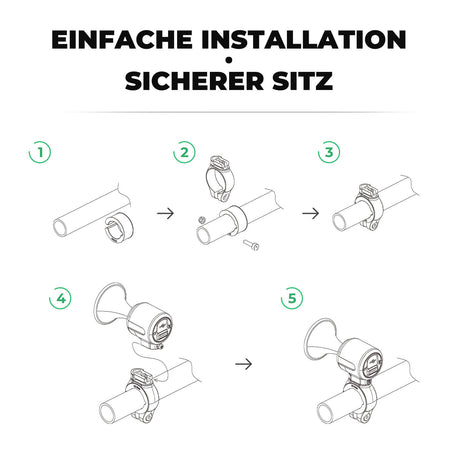 EINFACHE INSTALLATION
•
SICHERER SITZ

1

2

3

4

5