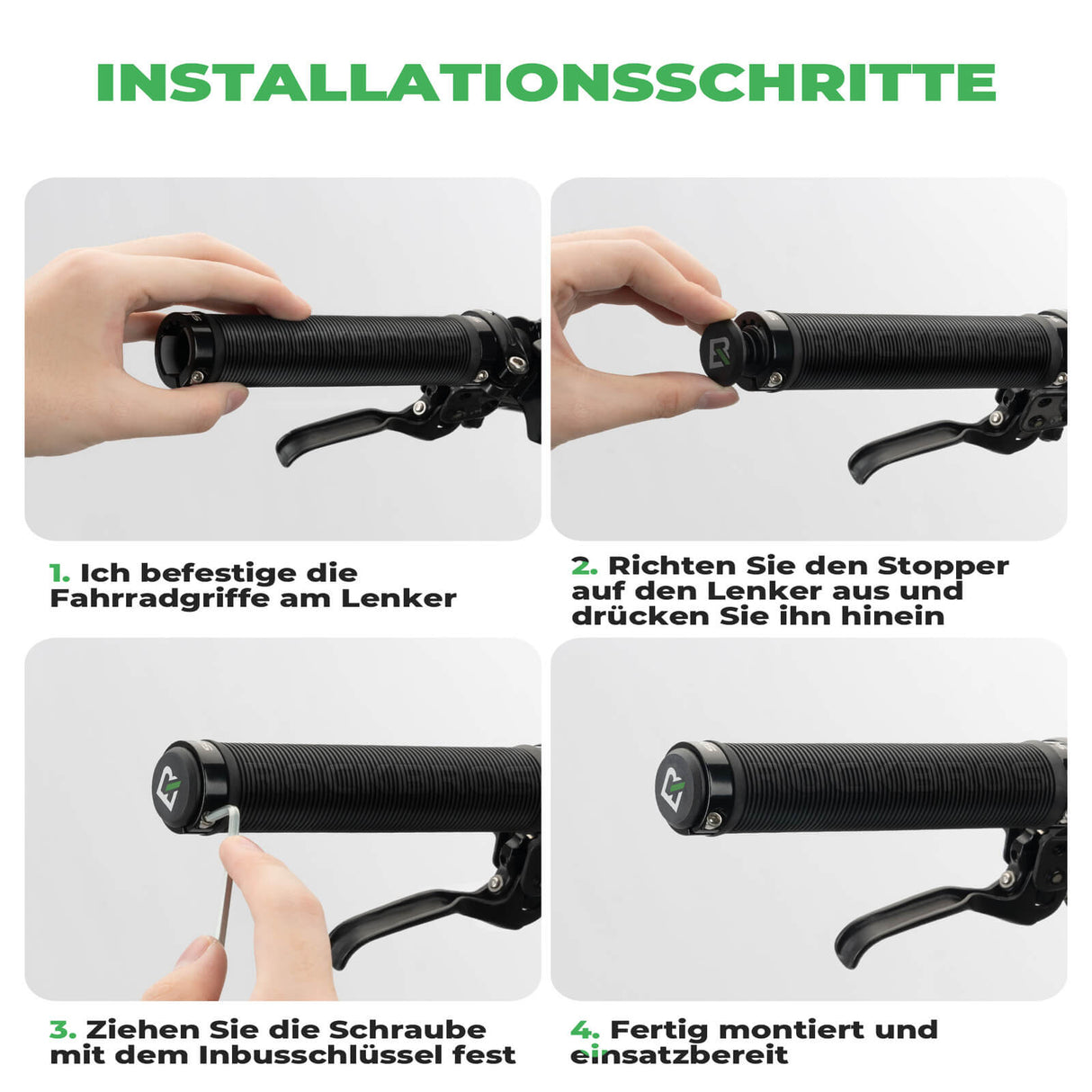 INSTALLATIONSSCHRITTE

1. Ich befestige die Fahrradgriffe am Lenker

2. Richten Sie den Stopper auf den Lenker aus und drücken Sie ihn hinein

3. Ziehen Sie die Schraube mit dem Inbusschlüssel fest

4. Fertig montiert und einsatzbereit