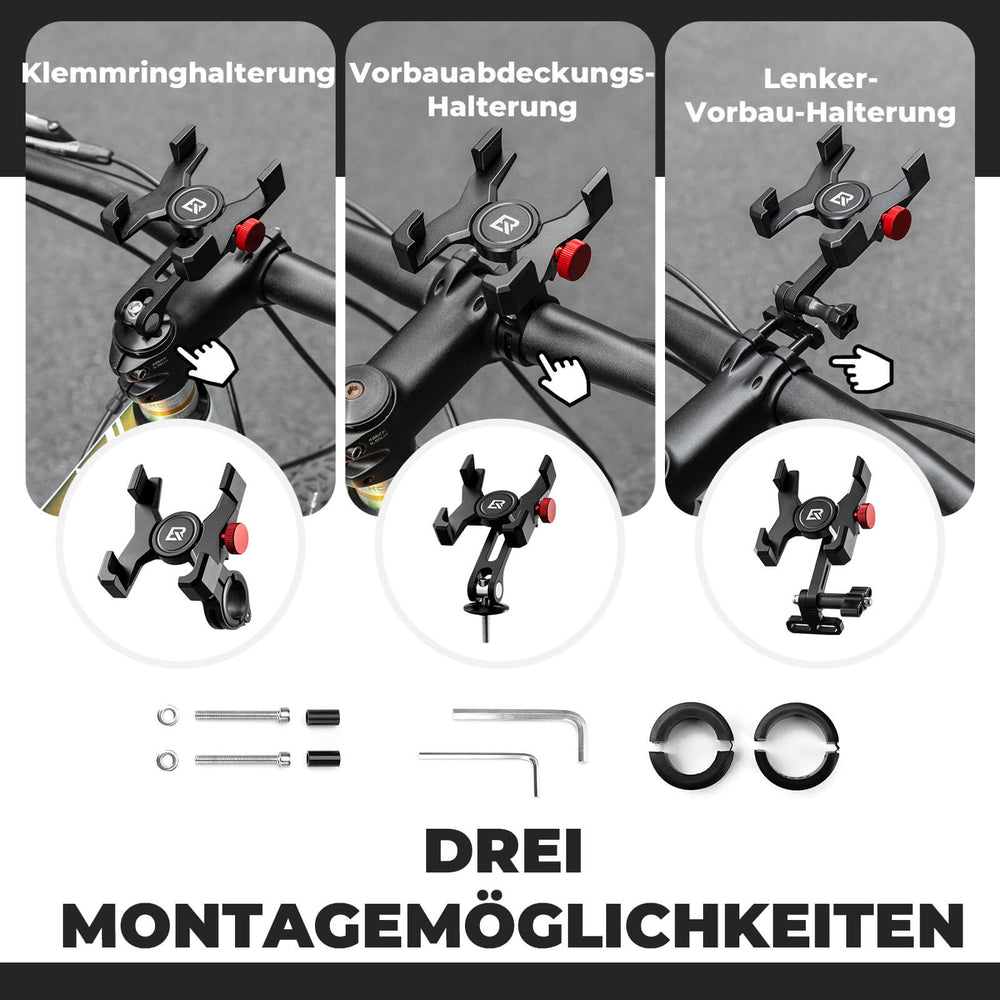 Klemmringhalterung

Vorbauabdeckungs-Halterung

Lenker-Vorbau-Halterung

DREI MONTAGEMÖGLICHKEITEN