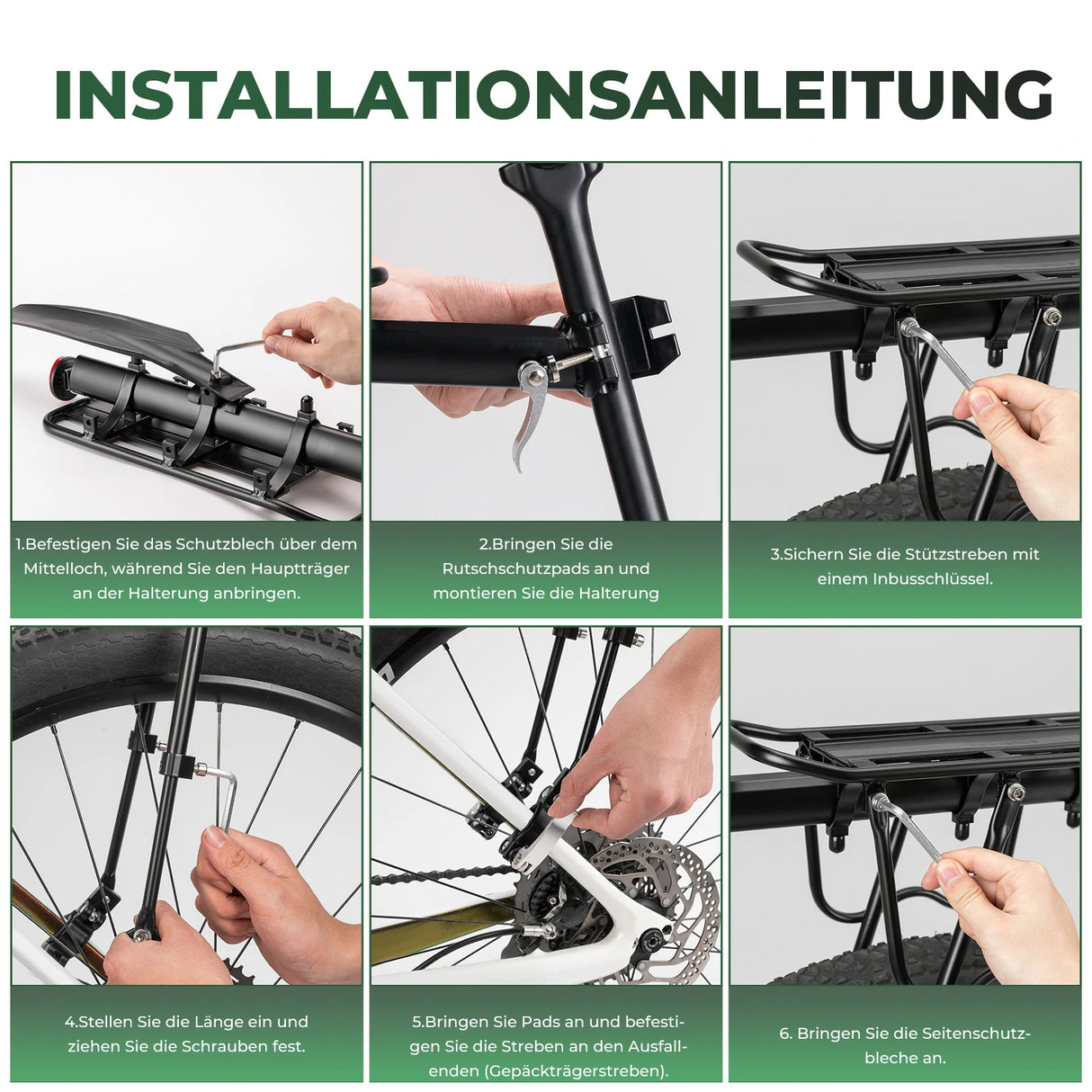 INSTALLATIONSANLEITUNG

1.Befestigen Sie das Schutzblech über dem Mittelloch, während Sie den Hauptträger an der Halterung anbringen.

2.Bringen Sie die Rutschschutzpads an und montieren Sie die Halterung

3.Sichern Sie die Stützstreben mit einem Inbusschlüssel.

4.Stellen Sie die Länge ein und ziehen Sie die Schrauben fest.

5.Bringen Sie Pads an und befestigen Sie die Streben an den Ausfallenden (Gepäckträgerstreben).

6. Bringen Sie die Seitenschutzbleche an.