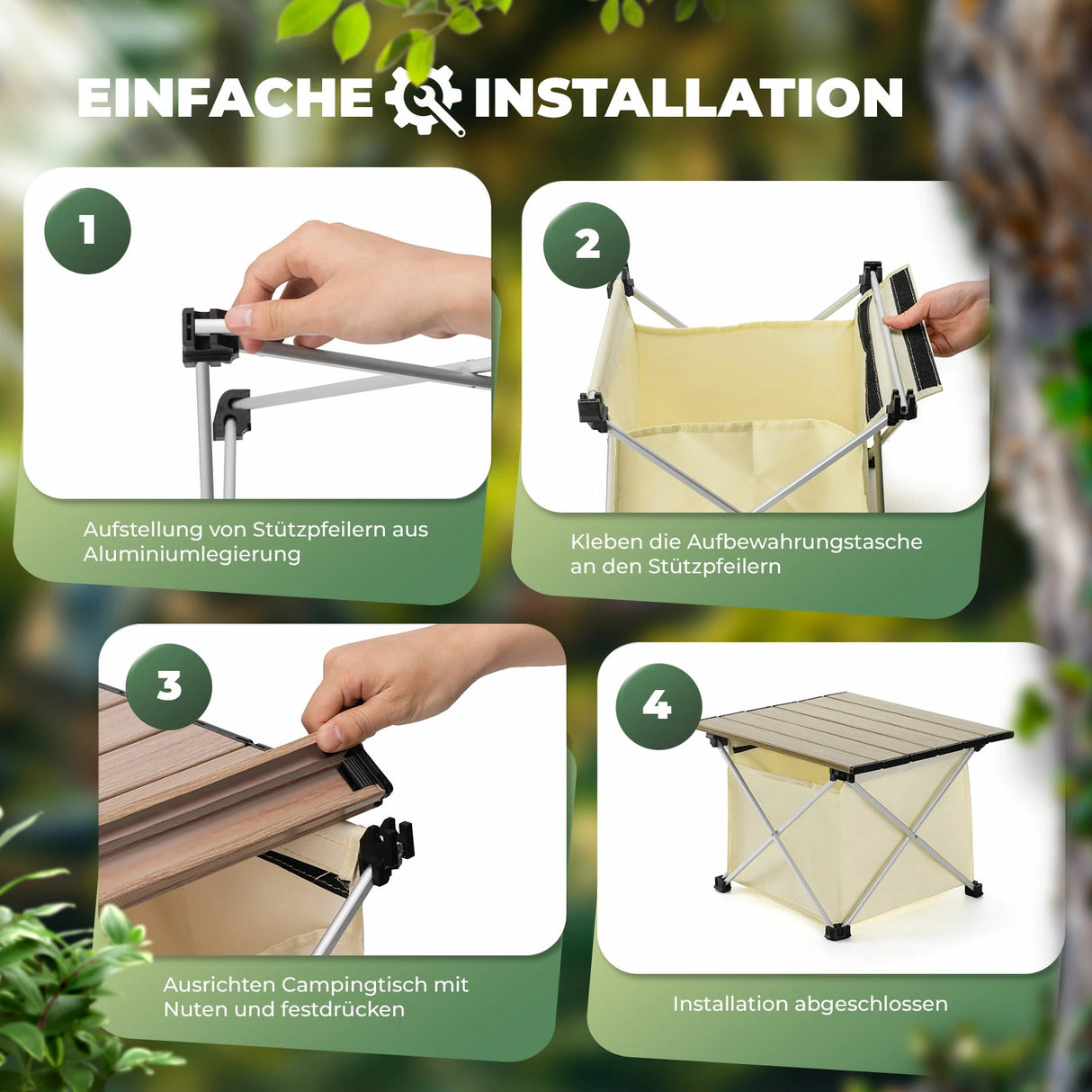 EINFACHE INSTALLATION

1

Aufstellung von Stützpfeilern aus Aluminiumlegierung

2

Kleben die Aufbewahrungstasche an den Stützpfeilern

3

Ausrichten Campingtisch mit Nuten und festdrücken

4

Installation abgeschlossen