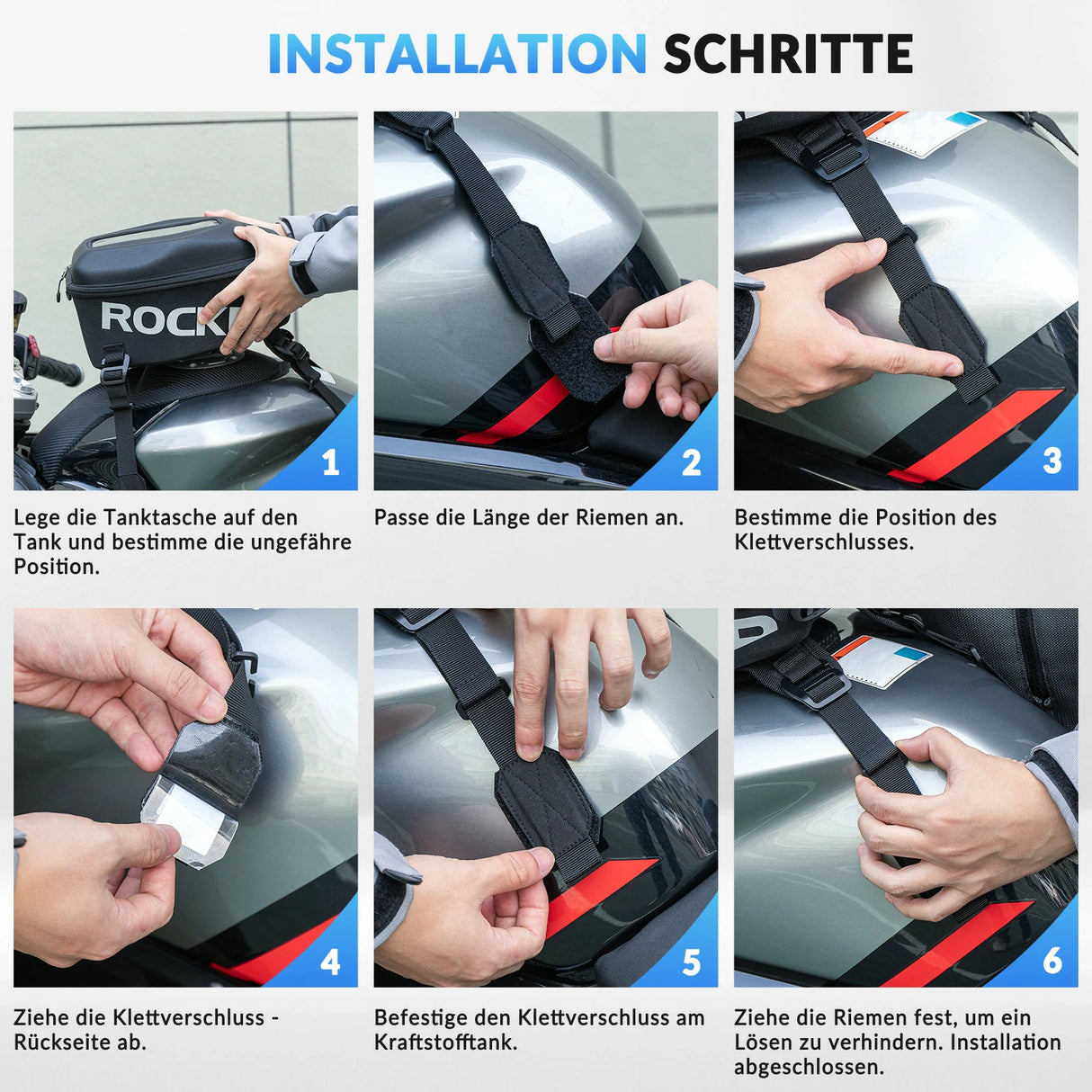 INSTALLATION SCHRITTE

ROCK

1

Lege die Tanktasche auf den Tank und bestimme die ungefähre Position.

2

Passe die Länge der Riemen an.

3

Bestimme die Position des Klettverschlusses.

4

Ziehe die Klettverschluss - Rückseite ab.

5

Befestige den Klettverschluss am Kraftstofftank.

6

Ziehe die Riemen fest, um ein Lösen zu verhindern. Installation abgeschlossen.