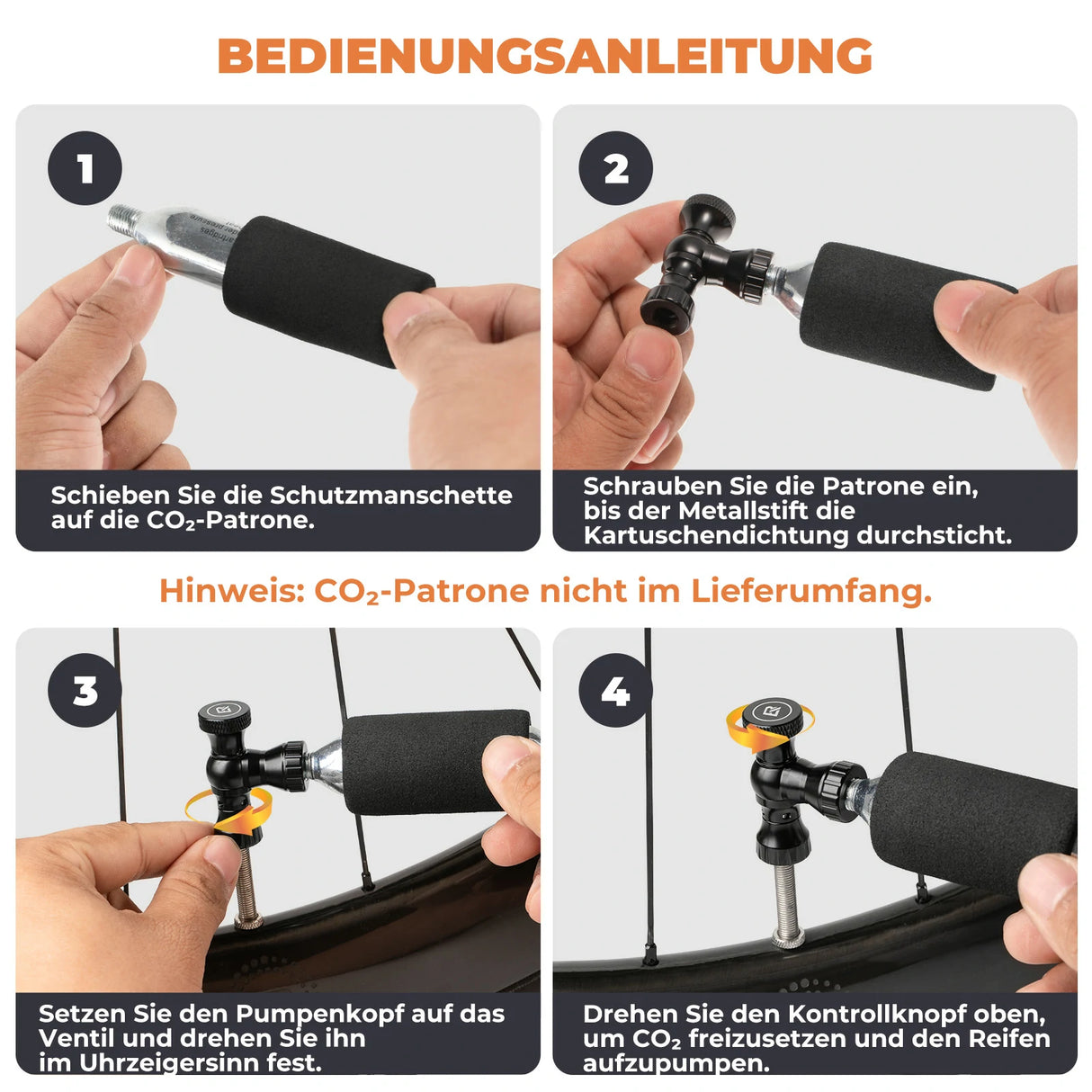 BEDIENUNGSANLEITUNG

1

Schieben Sie die Schutzmanschette auf die $CO_2$-Patrone.

2

Schrauben Sie die Patrone ein, bis der Metallstift die Kartuschendichtung durchsticht.

Hinweis: $CO_2$-Patrone nicht im Lieferumfang.

3

Setzen Sie den Pumpenkopf auf das Ventil und drehen Sie ihn im Uhrzeigersinn fest.

4

Drehen Sie den Kontrollknopf oben, um $CO_2$ freizusetzen und den Reifen aufzupumpen.