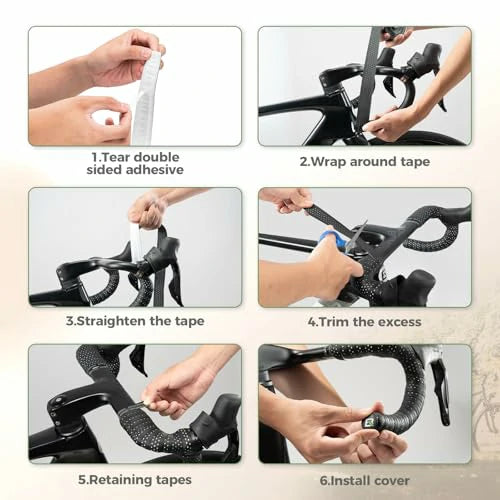 1.Tear double sided adhesive

2.Wrap around tape

3.Straighten the tape

4.Trim the excess

5.Retaining tapes

6.Install cover