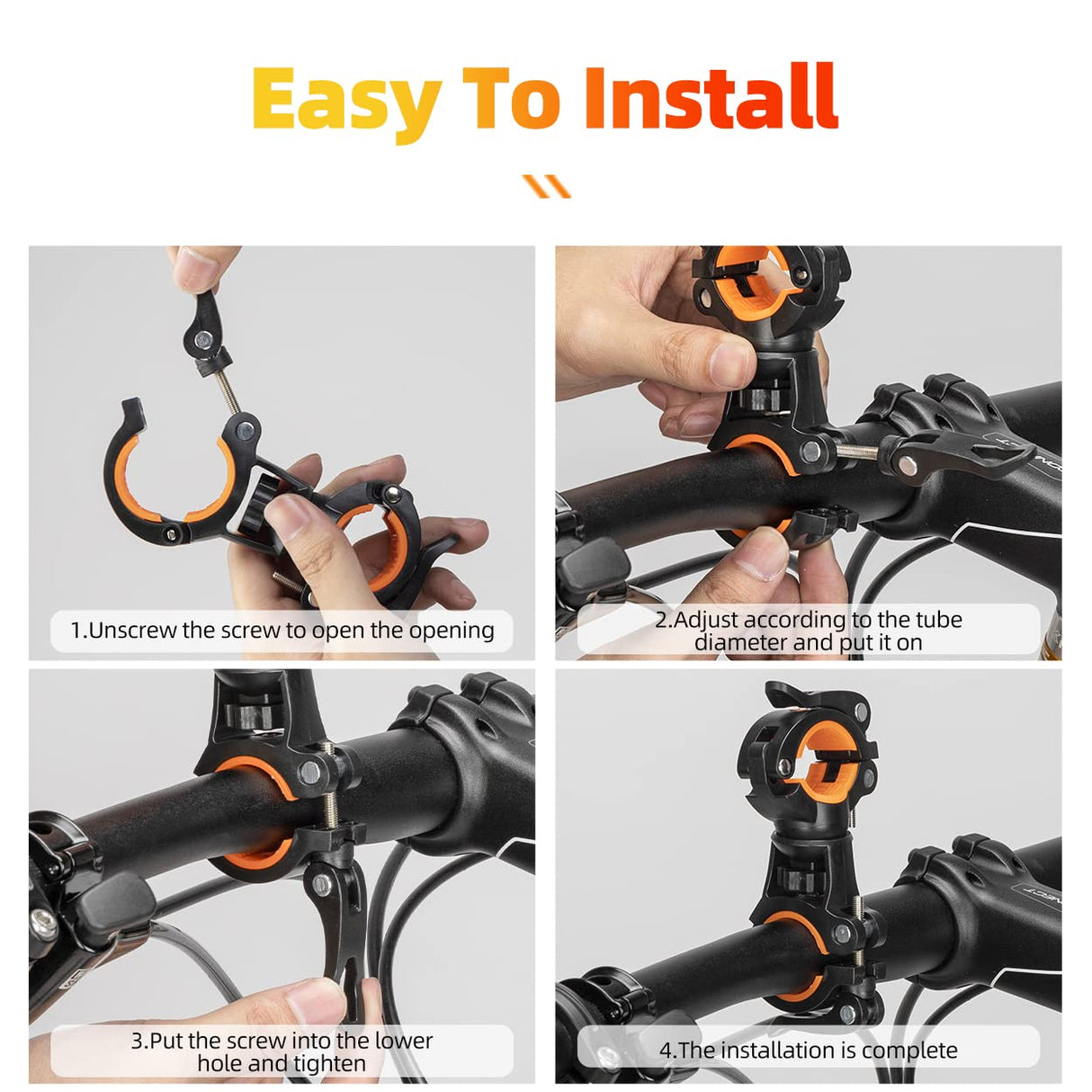 Easy To Install

1.Unscrew the screw to open the opening

2.Adjust according to the tube diameter and put it on

3.Put the screw into the lower hole and tighten

4.The installation is complete