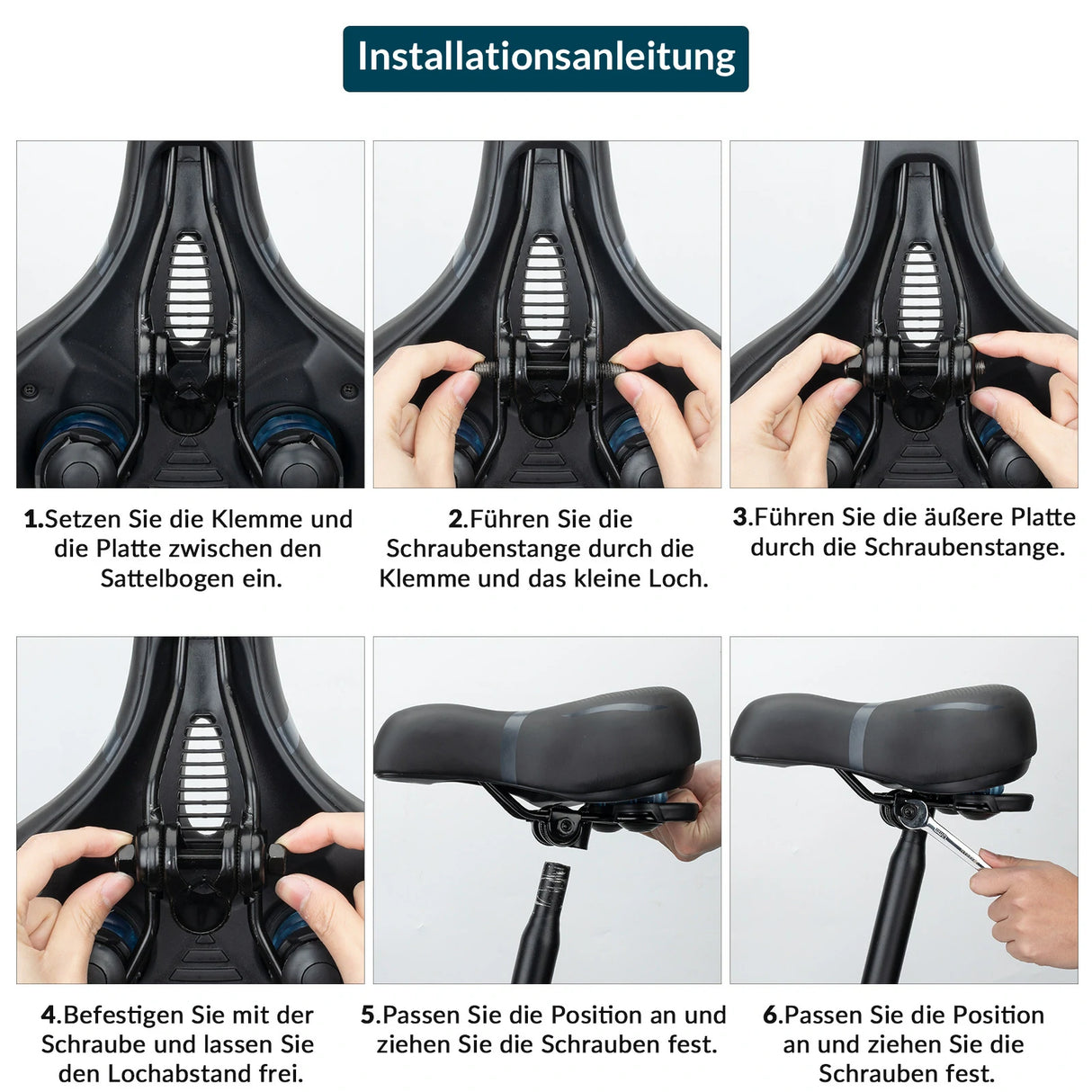 Installationsanleitung

1.Setzen Sie die Klemme und die Platte zwischen den Sattelbogen ein.

2.Führen Sie die Schraubenstange durch die Klemme und das kleine Loch.

3.Führen Sie die äußere Platte durch die Schraubenstange.

4.Befestigen Sie mit der Schraube und lassen Sie den Lochabstand frei.

5.Passen Sie die Position an und ziehen Sie die Schrauben fest.

6.Passen Sie die Position an und ziehen Sie die Schrauben fest.