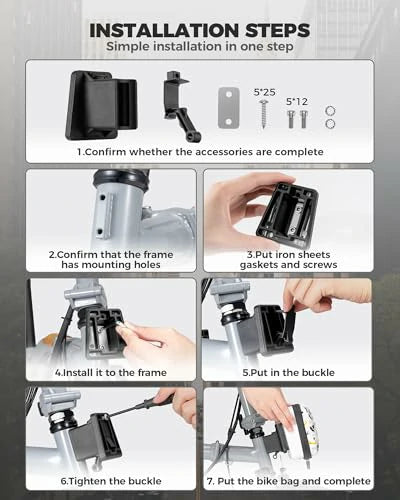 INSTALLATION STEPS
Simple installation in one step

5*25
5*12

1.Confirm whether the accessories are complete

2.Confirm that the frame has mounting holes

3.Put iron sheets gaskets and screws

4.Install it to the frame

5.Put in the buckle

6.Tighten the buckle

7. Put the bike bag and complete