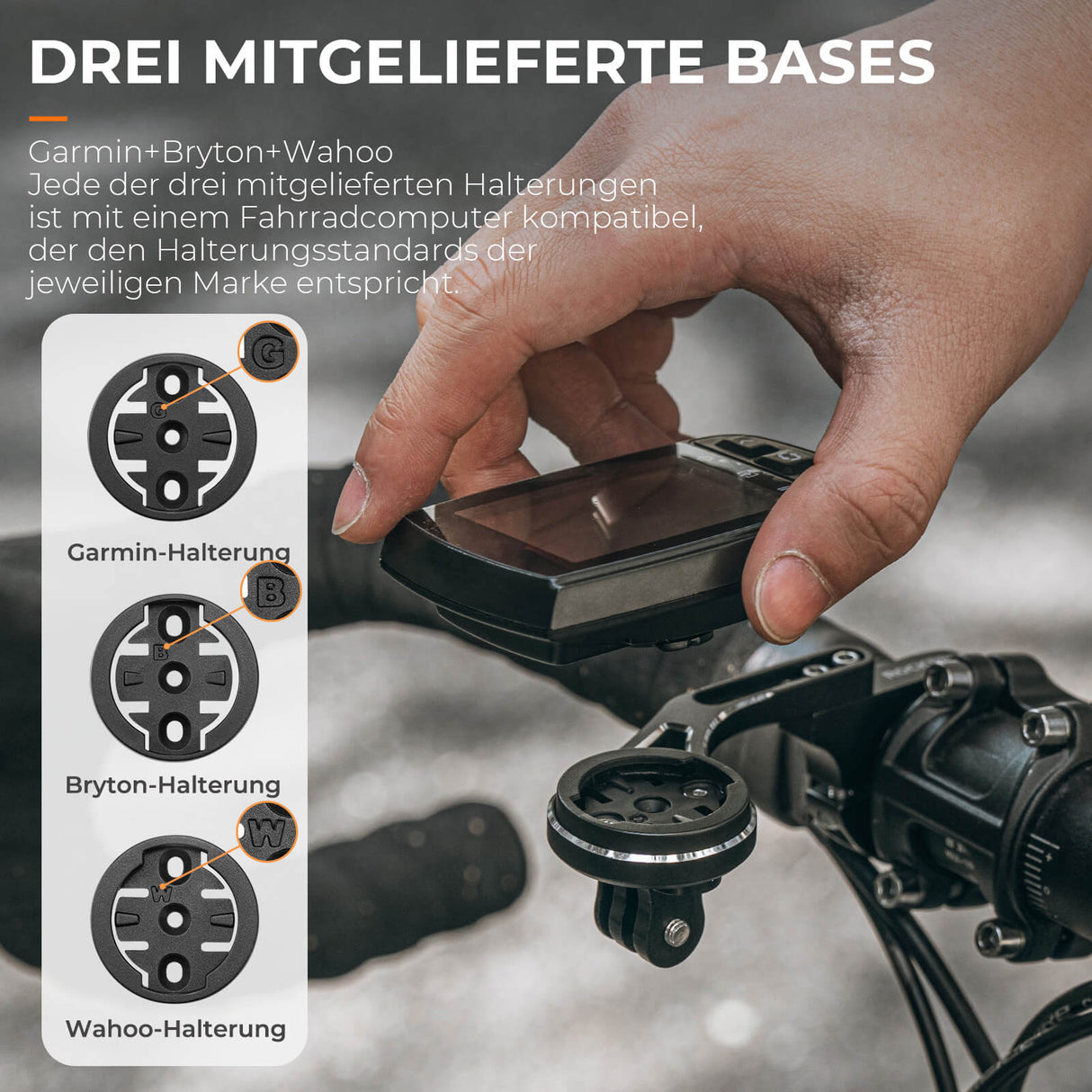 DREI MITGELIEFERTE BASES

Garmin+Bryton+Wahoo
Jede der drei mitgelieferten Halterungen ist mit einem Fahrradcomputer kompatibel, der den Halterungsstandards der jeweiligen Marke entspricht.

G

G

Garmin-Halterung

B

B

Bryton-Halterung

W

W

Wahoo-Halterung